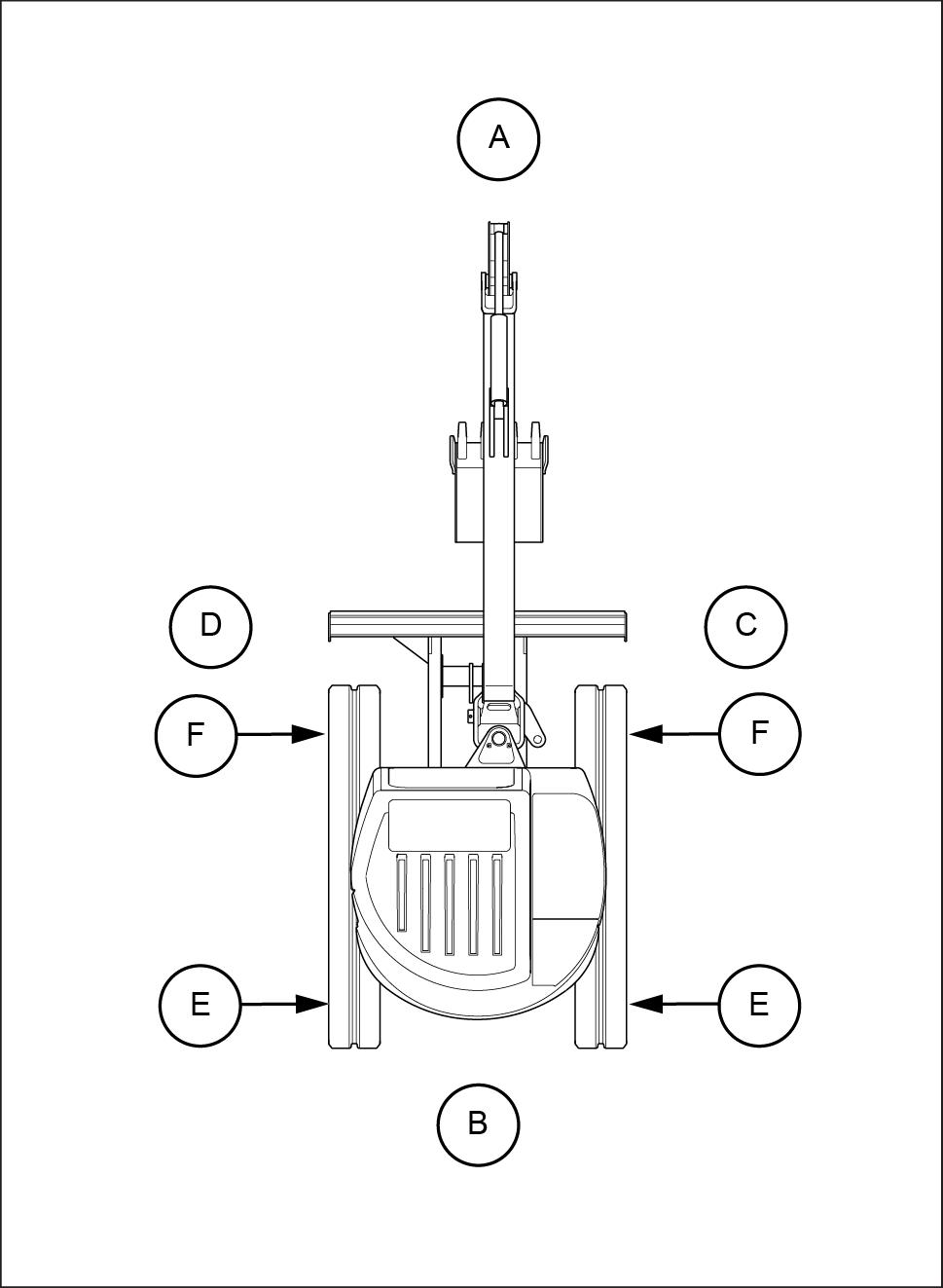 A

D

C

F

F

E

E

B