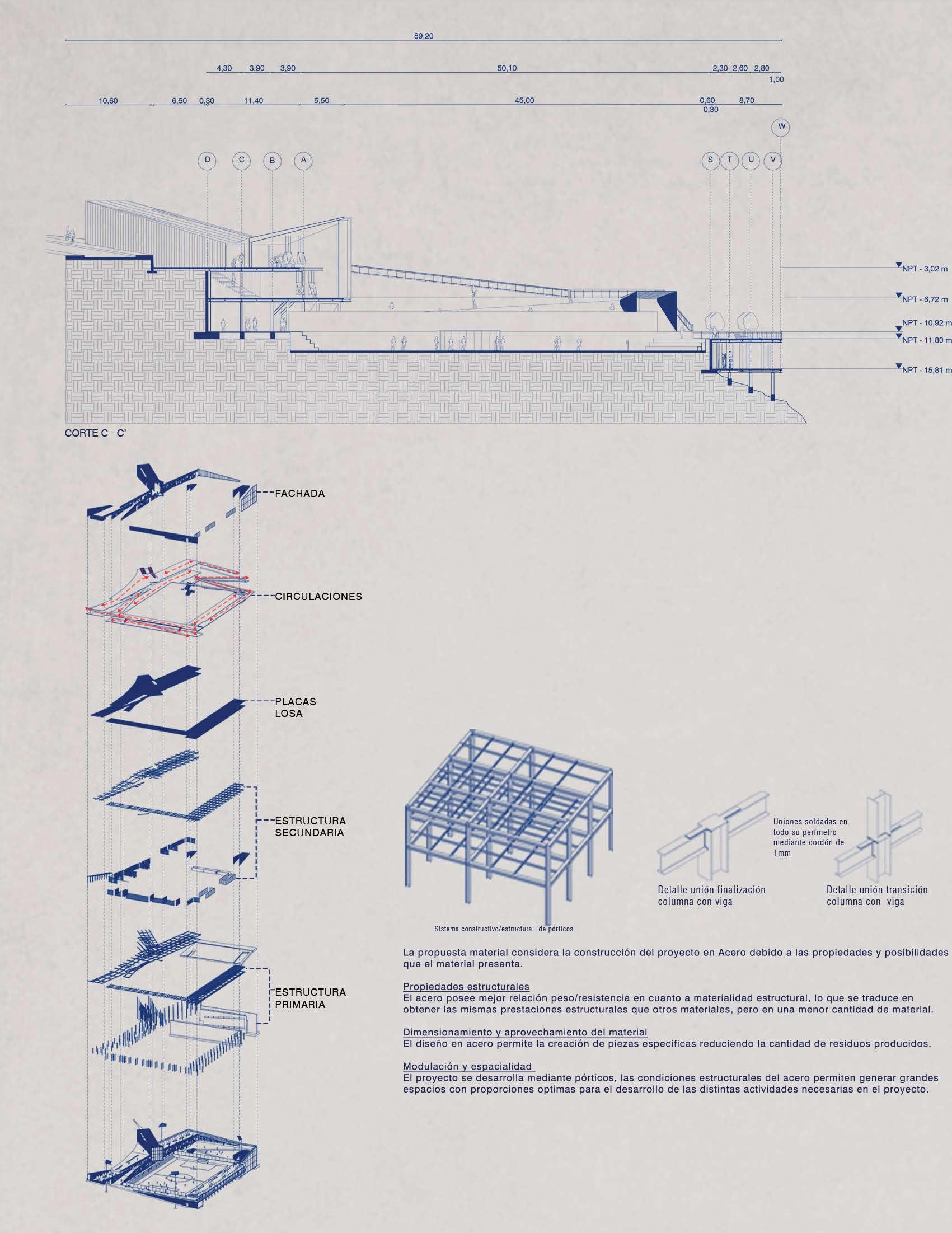 89,20

4,30 3,90 3,90 50,10 2,30 2,60 2,80
1,00

10,60 6,50 0,30 11,40 5,50 45,00 0,60 8,70
0,30

W

D C B A S T U V

NPT - 3,02 m
NPT - 6,72 m
NPT - 10,92 m
NPT - 11,80 m
NPT - 15,81 m

CORTE C - C'

FACHADA

CIRCULACIONES

PLACAS
LOSA

ESTRUCTURA
SECUNDARIA

ESTRUCTURA
PRIMARIA

Sistema constructivo/estructural de pórticos

Uniones soldadas en todo su perímetro mediante cordón de 1mm

Detalle unión finalización columna con viga

Detalle unión transición columna con viga

La propuesta material considera la construcción del proyecto en Acero debido a las propiedades y posibilidades que el material presenta.

Propiedades estructurales
El acero posee mejor relación peso/resistencia en cuanto a materialidad estructural, lo que se traduce en obtener las mismas prestaciones estructurales que otros materiales, pero en una menor cantidad de material.

Dimensionamiento y aprovechamiento del material
El diseño en acero permite la creación de piezas especificas reduciendo la cantidad de residuos producidos.

Modulación y espacialidad
El proyecto se desarrolla mediante pórticos, las condiciones estructurales del acero permiten generar grandes espacios con proporciones optimas para el desarrollo de las distintas actividades necesarias en el proyecto.