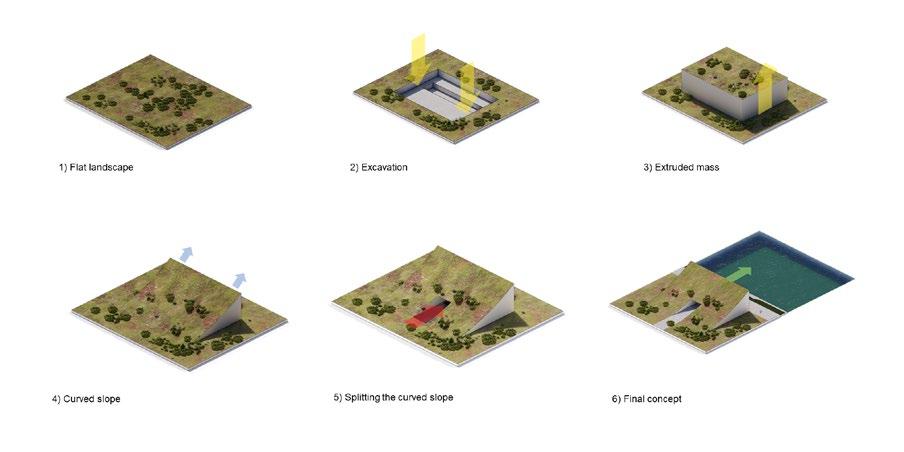 1) Flat landscape

2) Excavation

3) Extruded mass

4) Curved slope

5) Splitting the curved slope

6) Final concept