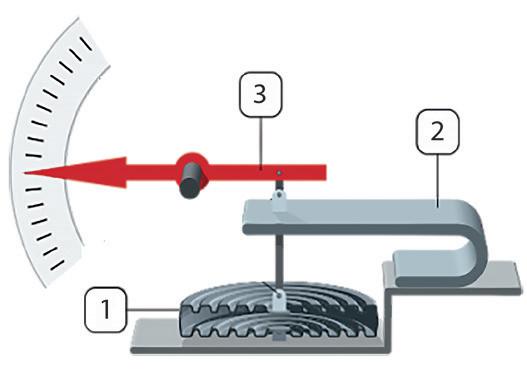 3
2
1