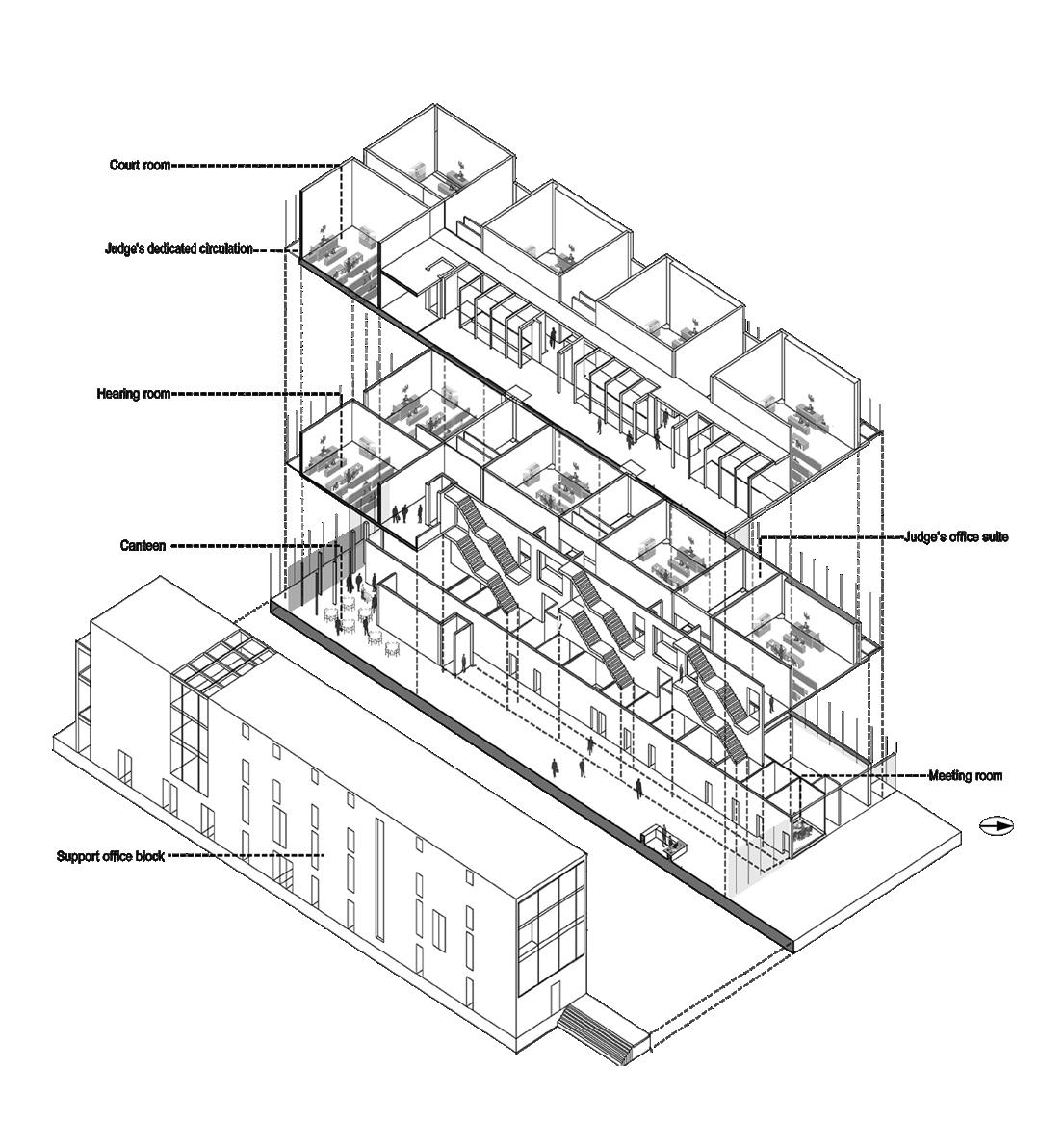 Court room

Judge's dedicated circulation

Hearing room

Canteen

Judge's office suite

Meeting room

Support office block