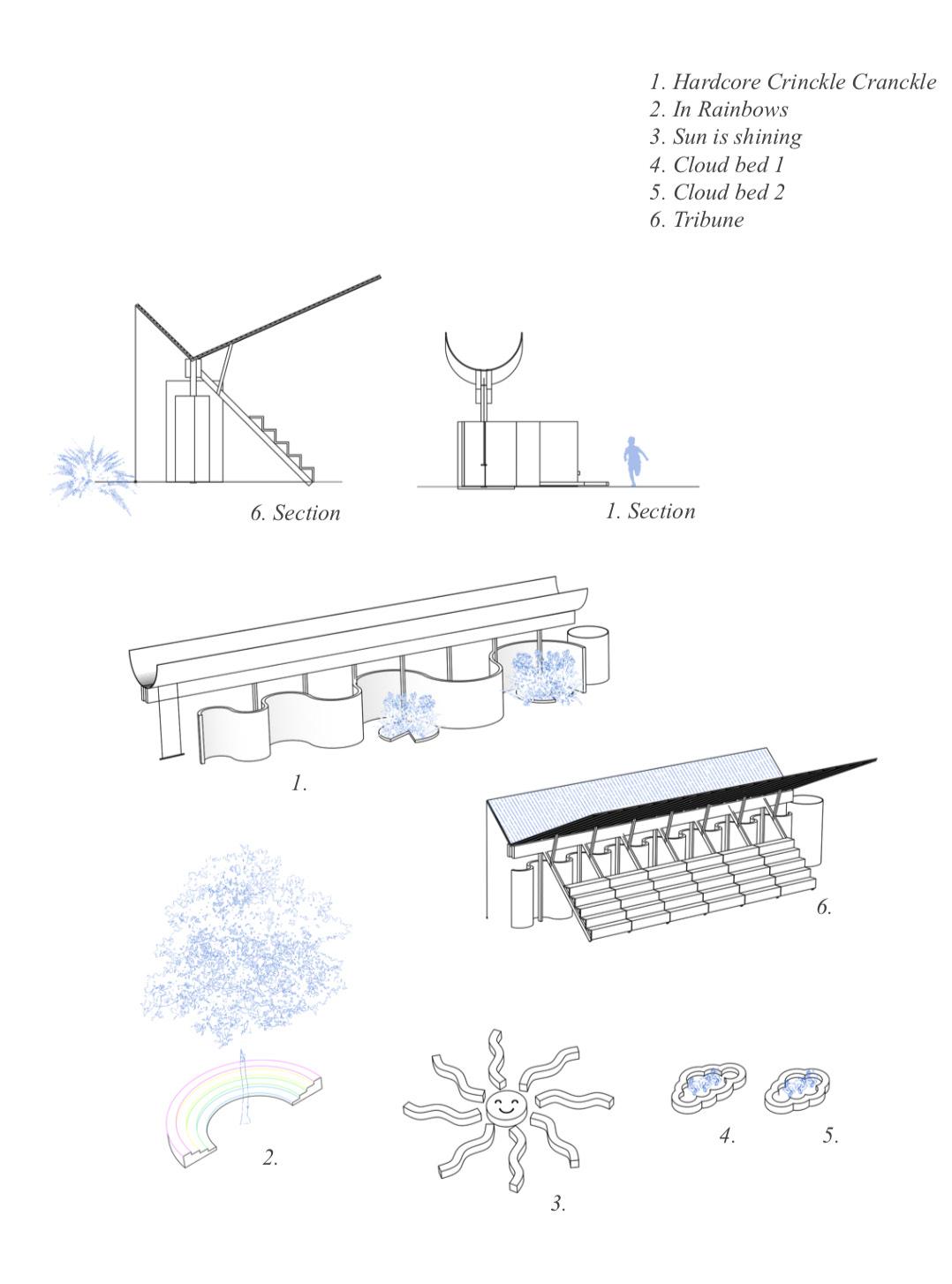 1. Hardcore Crinckle Cranckle
2. In Rainbows
3. Sun is shining
4. Cloud bed 1
5. Cloud bed 2
6. Tribune

6. Section

1. Section

1.

6.

2.

3.

4.

5.