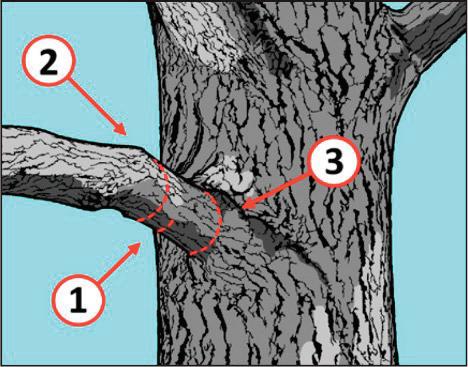 2

3

1