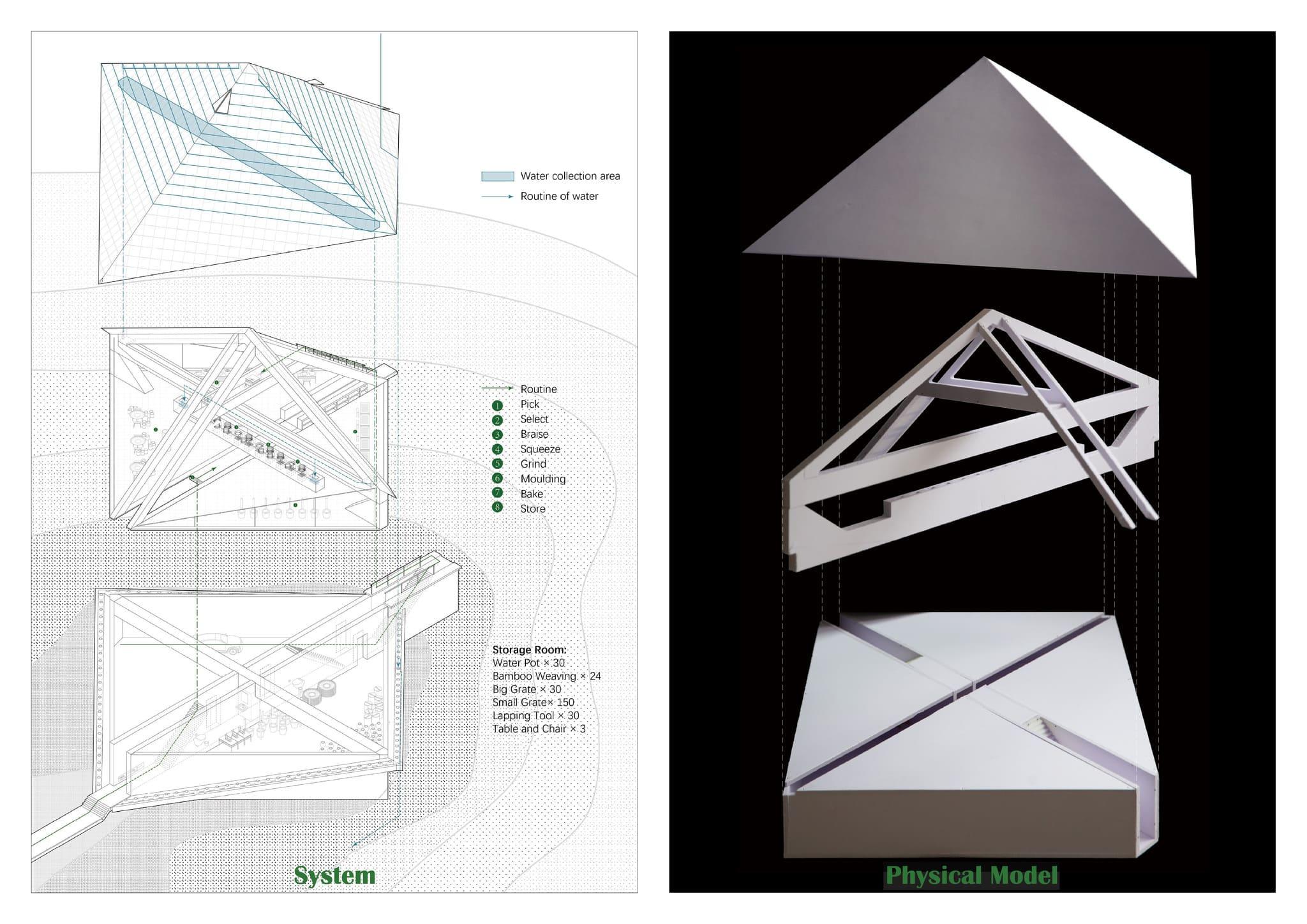 Water collection area

Routine of water

Routine
1 Pick
2 Select
3 Braise
4 Squeeze
5 Grind
6 Moulding
7 Bake
8 Store

Storage Room:
Water Pot × 30
Bamboo Weaving × 24
Big Grate × 30
Small Grate× 150
Lapping Tool × 30
Table and Chair × 3

System

Physical Model