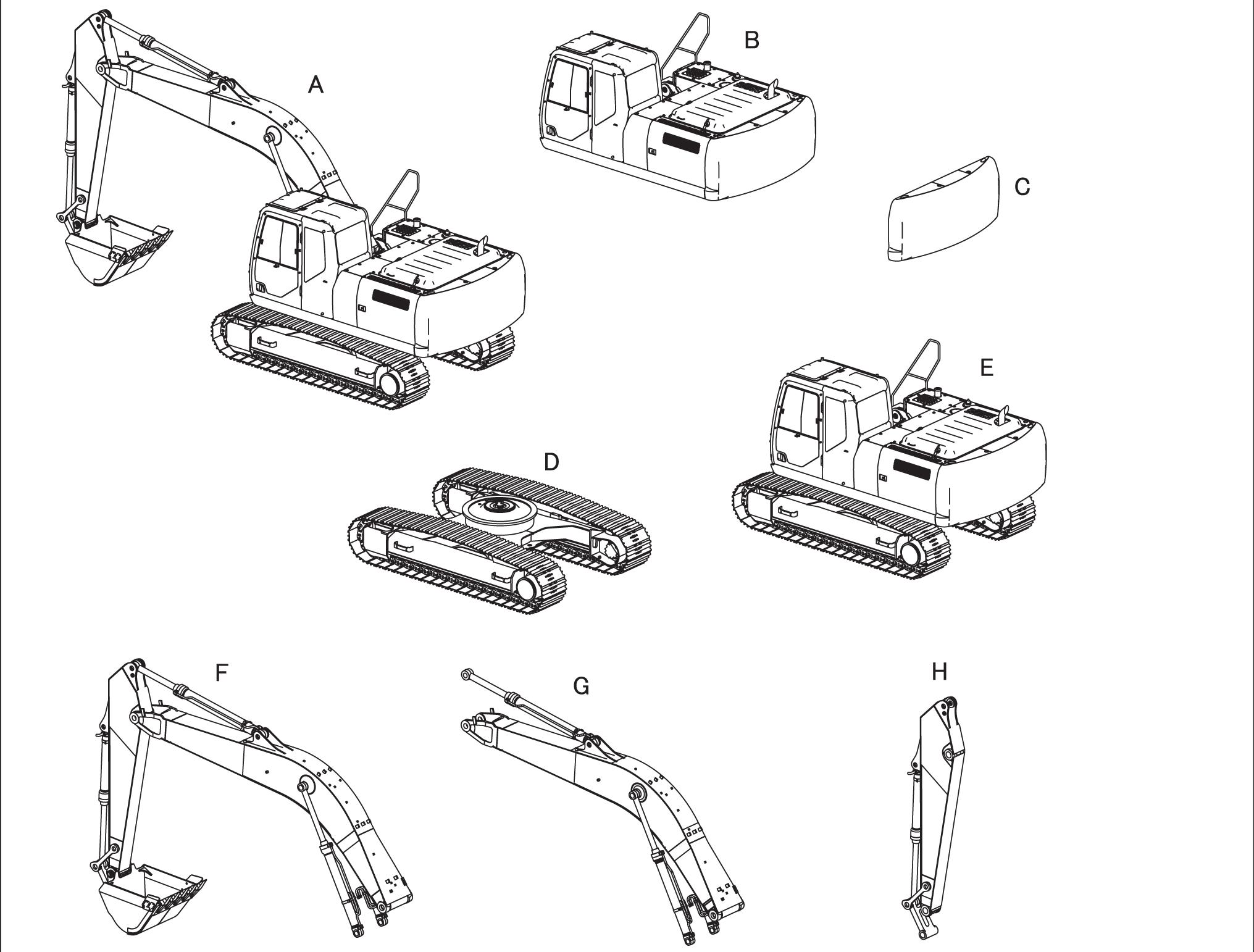 A

B

C

D

E

F

G

H