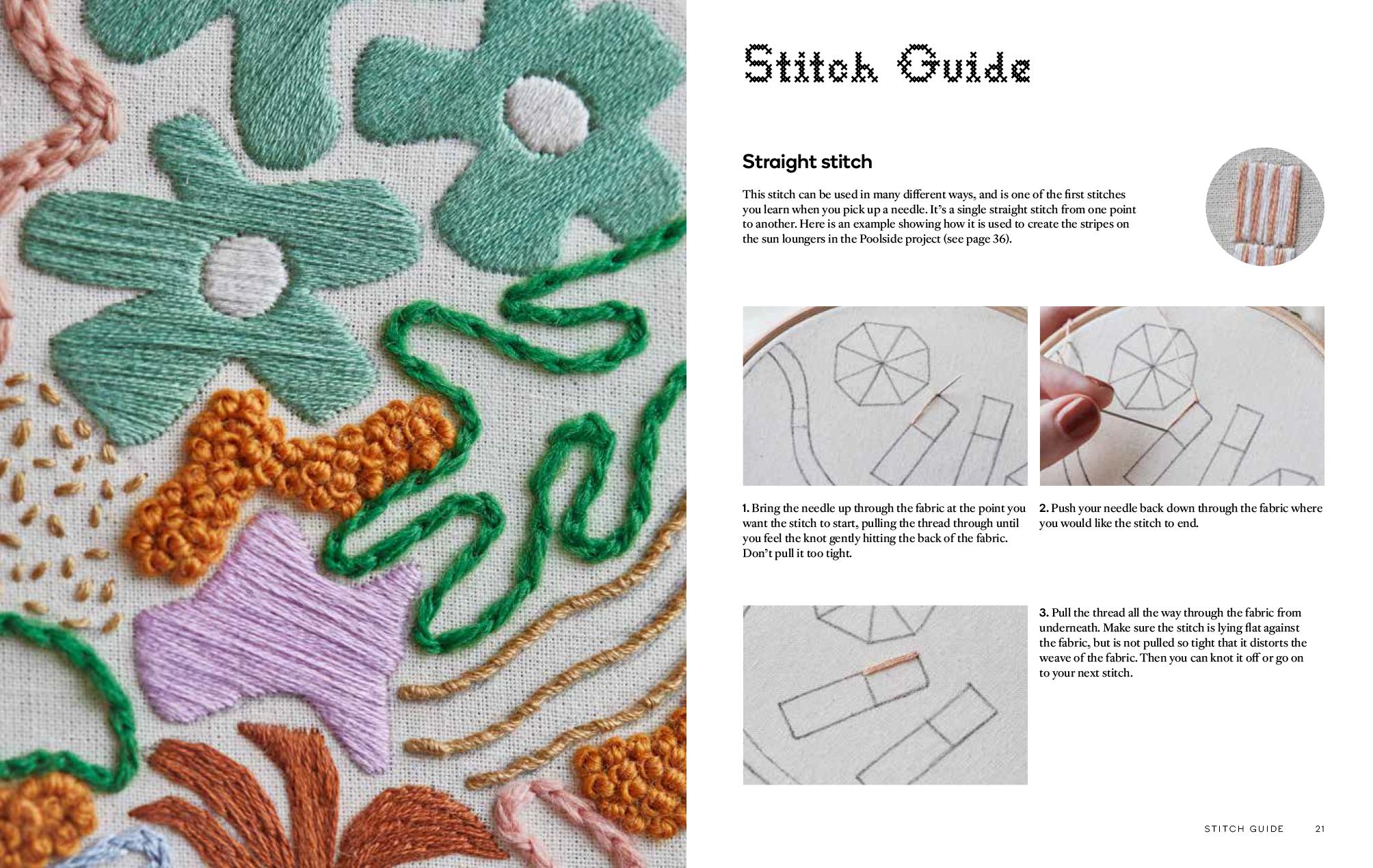 Stitch Guide

Straight stitch

This stitch can be used in many different ways, and is one of the first stitches you learn when you pick up a needle. It's a single straight stitch from one point to another. Here is an example showing how it is used to create the stripes on the sun loungers in the Poolside project (see page 36).

1. Bring the needle up through the fabric at the point you want the stitch to start, pulling the thread through until you feel the knot gently hitting the back of the fabric. Don't pull it too tight.

2. Push your needle back down through the fabric where you would like the stitch to end.

3. Pull the thread all the way through the fabric from underneath. Make sure the stitch is lying flat against the fabric, but is not pulled so tight that it distorts the weave of the fabric. Then you can knot it off or go on to your next stitch.

STITCH GUIDE 21