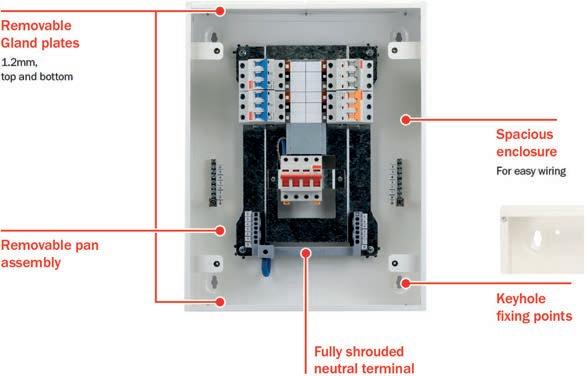 Removable Gland plates
1.2mm, top and bottom

Spacious enclosure
For easy wiring

Removable pan assembly

Keyhole fixing points

Fully shrouded neutral terminal