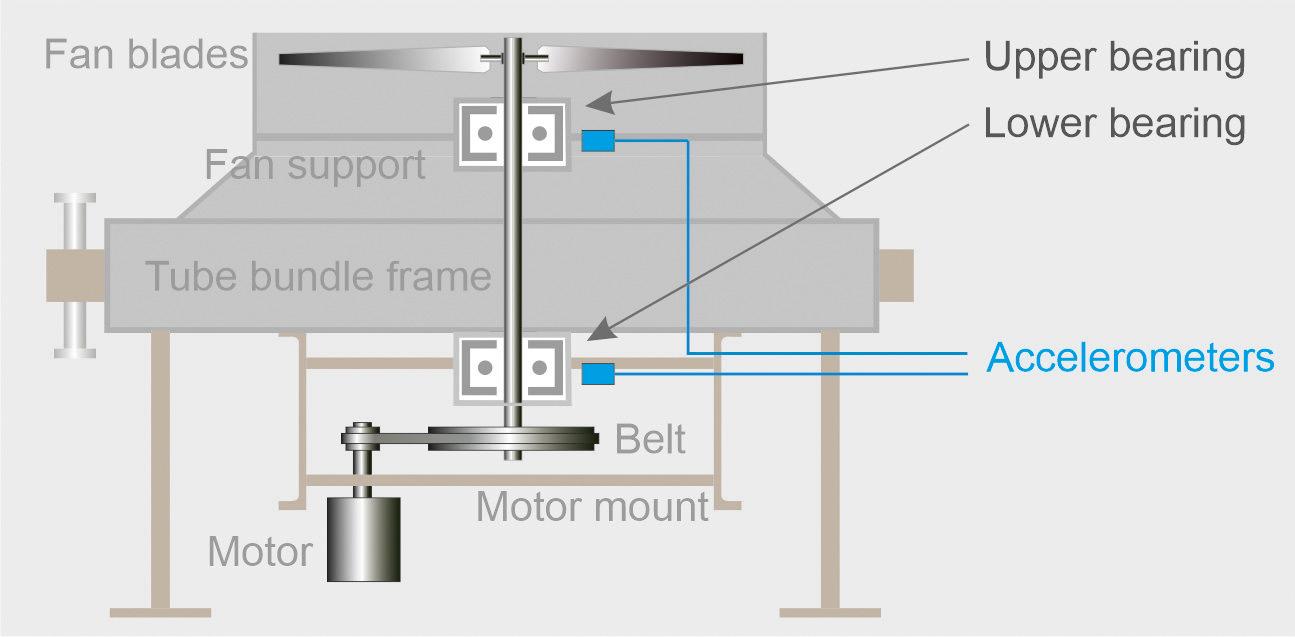 Fan blades
Upper bearing
Lower bearing
Fan support
Tube bundle frame
Accelerometers
Belt
Motor mount
Motor