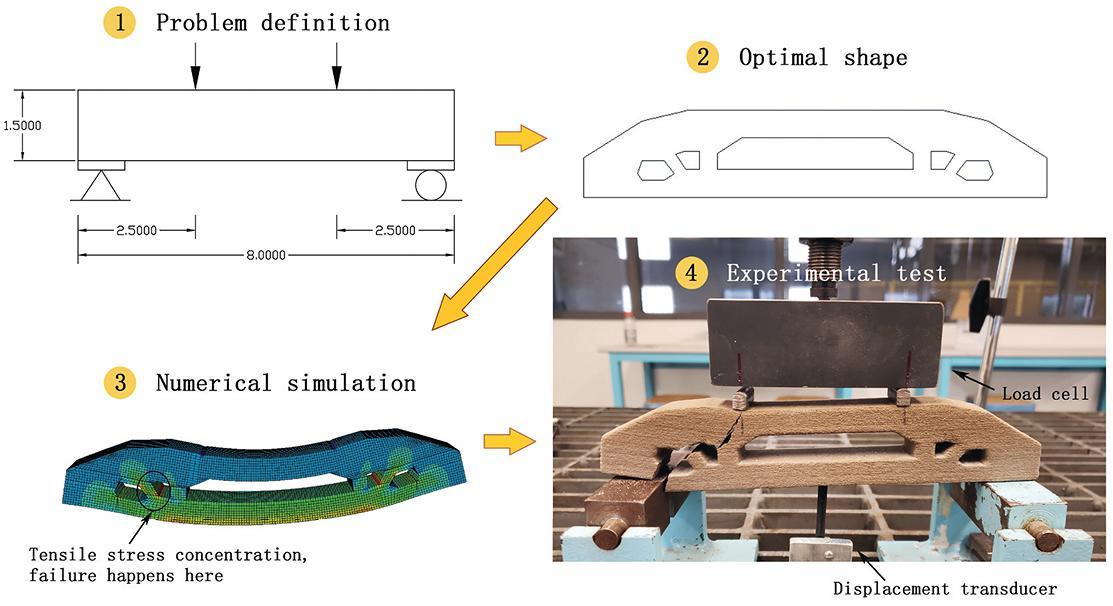 1 Problem definition

1.5000

2.5000

2.5000

8.0000

2 Optimal shape

3 Numerical simulation

Tensile stress concentration, failure happens here

4 Experimental test

Load cell

Displacement transducer