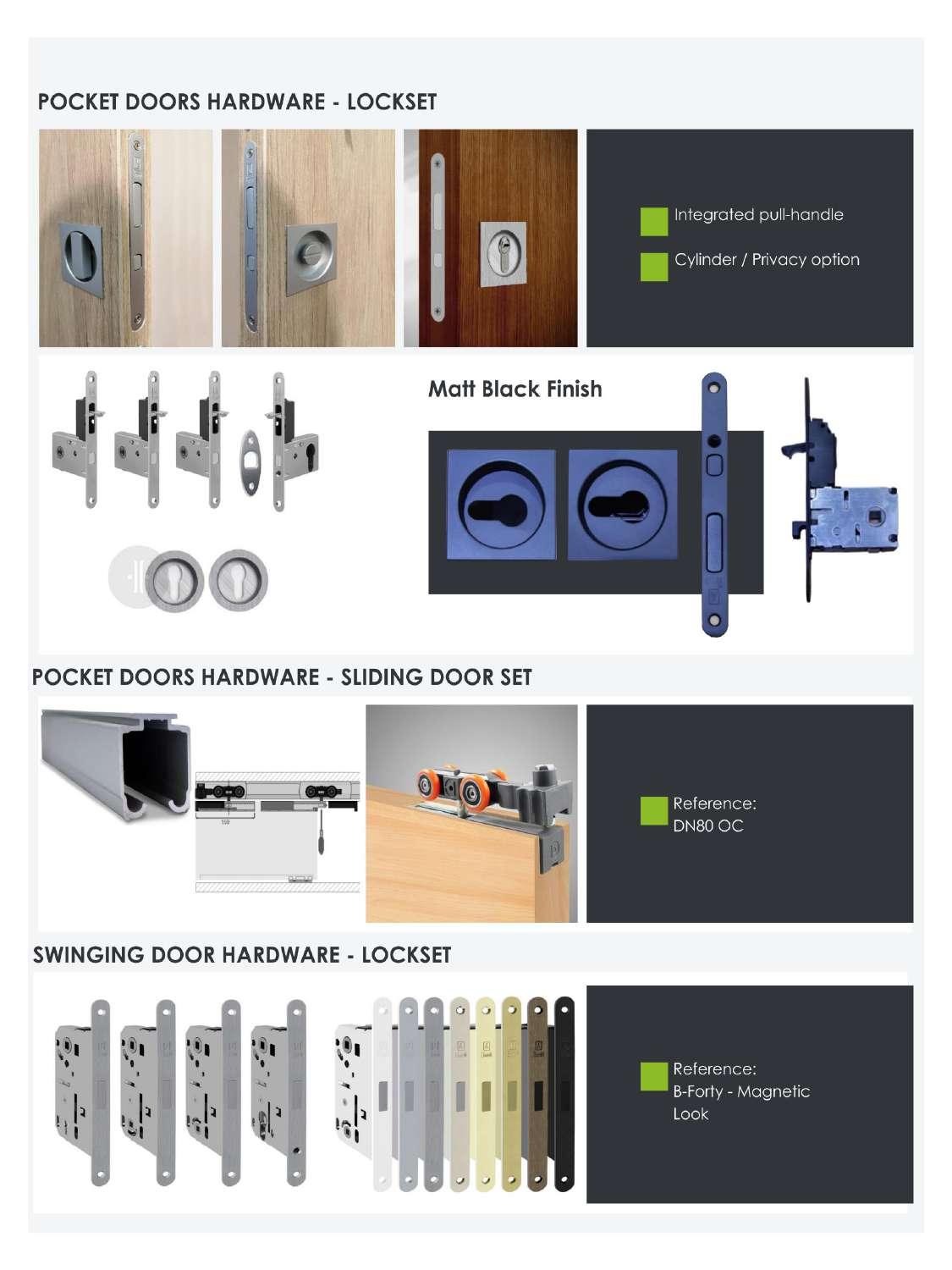 POCKET DOORS HARDWARE - LOCKSET

Integrated pull-handle

Cylinder / Privacy option

Matt Black Finish

POCKET DOORS HARDWARE - SLIDING DOOR SET

150

Reference:
DN80 OC

SWINGING DOOR HARDWARE - LOCKSET

Reference:
B-Forty - Magnetic Look