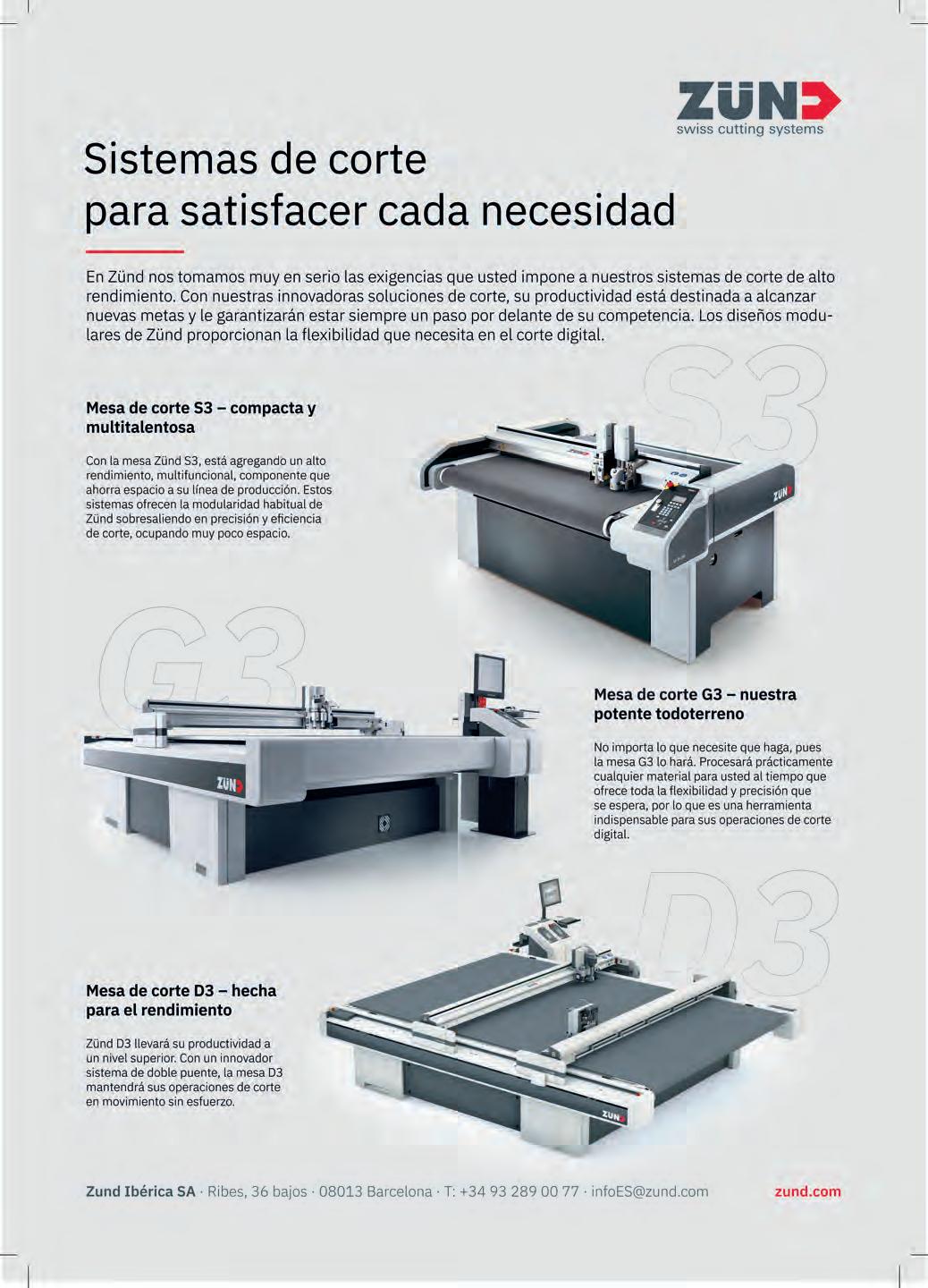 ZÜND
swiss cutting systems

Sistemas de corte
para satisfacer cada necesidad

En Zünd nos tomamos muy en serio las exigencias que usted impone a nuestros sistemas de corte de alto rendimiento. Con nuestras innovadoras soluciones de corte, su productividad está destinada a alcanzar nuevas metas y le garantizarán estar siempre un paso por delante de su competencia. Los diseños modulares de Zünd proporcionan la flexibilidad que necesita en el corte digital.

S3

Mesa de corte S3 – compacta y multitalentosa

Con la mesa Zünd S3, está agregando un alto rendimiento, multifuncional, componente que ahorra espacio a su línea de producción. Estos sistemas ofrecen la modularidad habitual de Zünd sobresaliendo en precisión y eficiencia de corte, ocupando muy poco espacio.

ZÜND

G3

ZÜND

Mesa de corte G3 – nuestra potente todoterreno

No importa lo que necesite que haga, pues la mesa G3 lo hará. Procesará prácticamente cualquier material para usted al tiempo que ofrece toda la flexibilidad y precisión que se espera, por lo que es una herramienta indispensable para sus operaciones de corte digital.

D3

Mesa de corte D3 – hecha para el rendimiento

Zünd D3 llevará su productividad a un nivel superior. Con un innovador sistema de doble puente, la mesa D3 mantendrá sus operaciones de corte en movimiento sin esfuerzo.

ZÜND

Zund Ibérica SA · Ribes, 36 bajos · 08013 Barcelona · T: +34 93 289 00 77 · infoES@zund.com zund.com