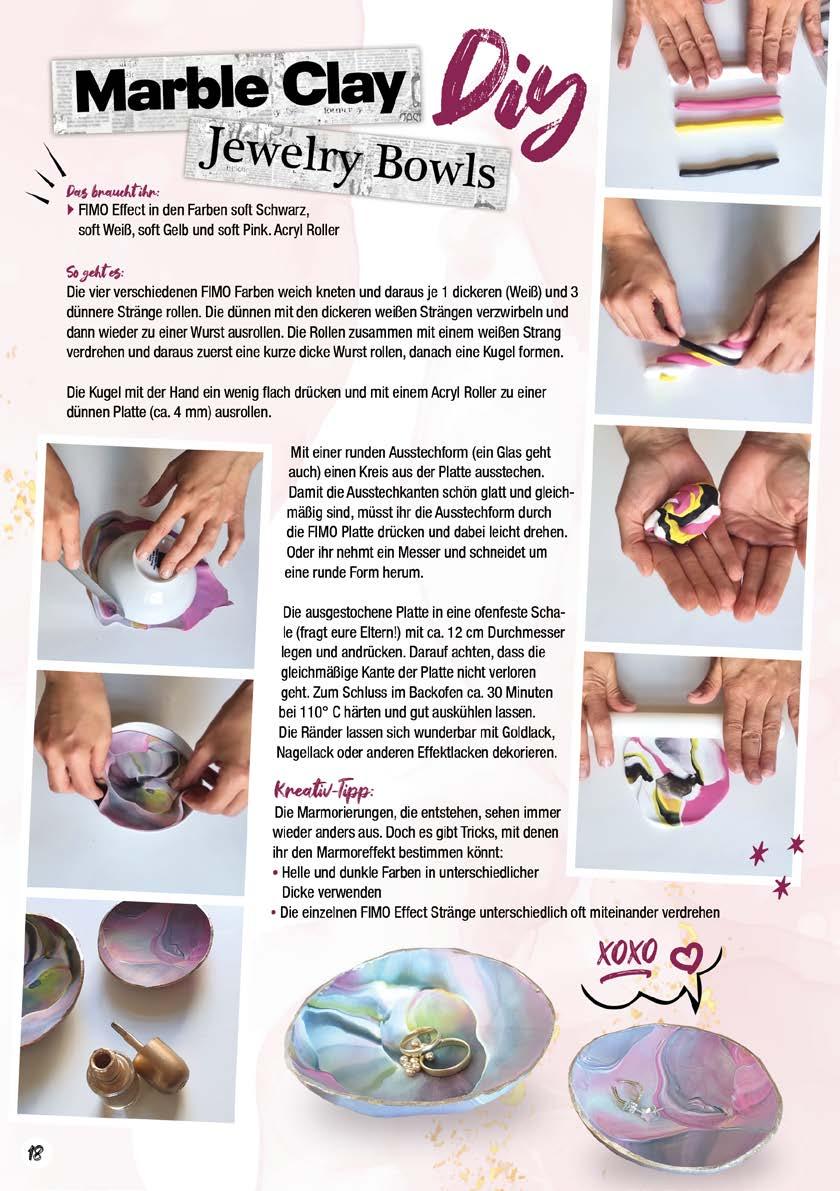 Marble Clay Diy
Jewelry Bowls

Das braucht ihr:
▸ FIMO Effect in den Farben soft Schwarz, soft Weiß, soft Gelb und soft Pink. Acryl Roller

So geht es:
Die vier verschiedenen FIMO Farben weich kneten und daraus je 1 dickeren (Weiß) und 3 dünnere Stränge rollen. Die dünnen mit den dickeren weißen Strängen verzwirbeln und dann wieder zu einer Wurst ausrollen. Die Rollen zusammen mit einem weißen Strang verdrehen und daraus zuerst eine kurze dicke Wurst rollen, danach eine Kugel formen.

Die Kugel mit der Hand ein wenig flach drücken und mit einem Acryl Roller zu einer dünnen Platte (ca. 4 mm) ausrollen.

Mit einer runden Ausstechform (ein Glas geht auch) einen Kreis aus der Platte ausstechen. Damit die Ausstechkanten schön glatt und gleichmäßig sind, müsst ihr die Ausstechform durch die FIMO Platte drücken und dabei leicht drehen. Oder ihr nehmt ein Messer und schneidet um eine runde Form herum.

Die ausgestochene Platte in eine ofenfeste Schale (fragt eure Eltern!) mit ca. 12 cm Durchmesser legen und andrücken. Darauf achten, dass die gleichmäßige Kante der Platte nicht verloren geht. Zum Schluss im Backofen ca. 30 Minuten bei 110° C härten und gut auskühlen lassen. Die Ränder lassen sich wunderbar mit Goldlack, Nagellack oder anderen Effektlacken dekorieren.

Kreativ-Tipp:
Die Marmorierungen, die entstehen, sehen immer wieder anders aus. Doch es gibt Tricks, mit denen ihr den Marmoreffekt bestimmen könnt:
• Helle und dunkle Farben in unterschiedlicher Dicke verwenden
• Die einzelnen FIMO Effect Stränge unterschiedlich oft miteinander verdrehen

XOXO

18