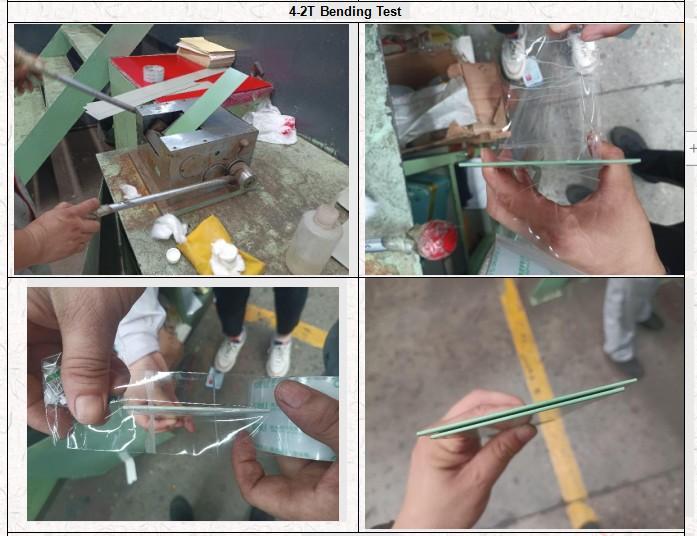 4-2T Bending Test