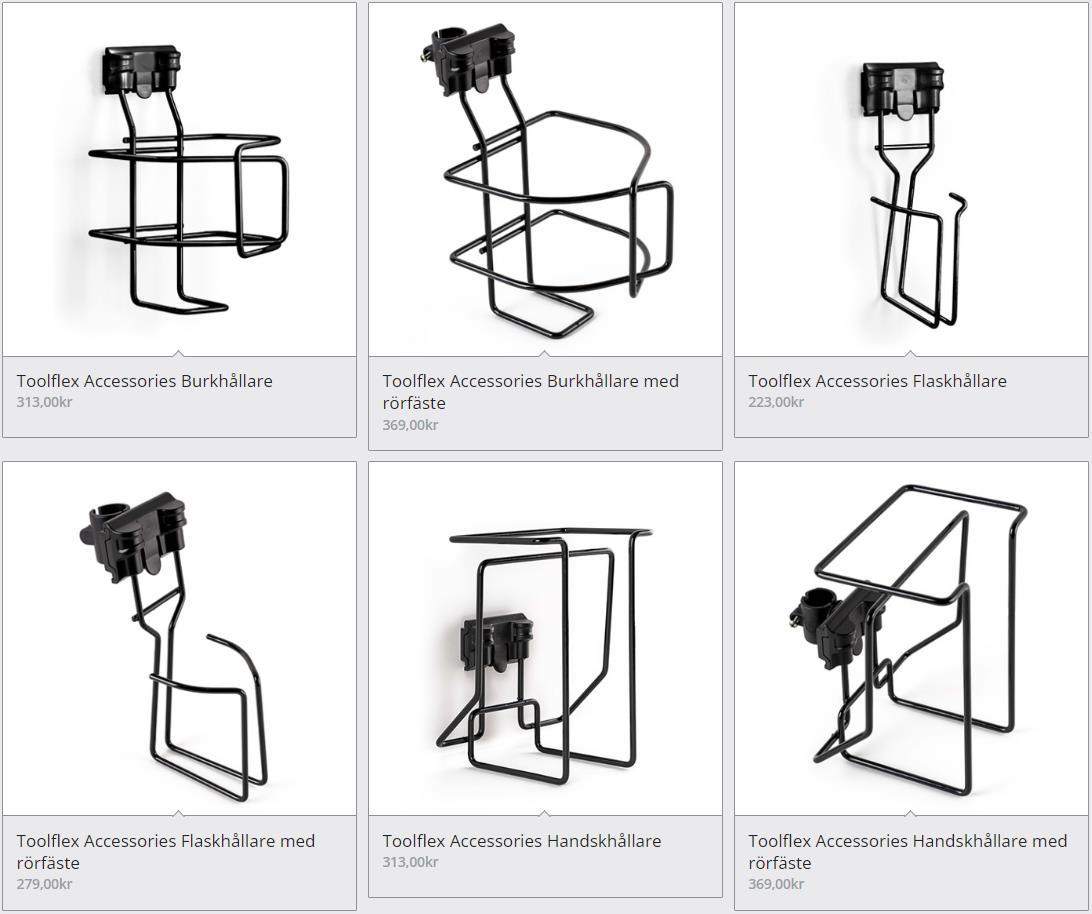 Toolflex Accessories Burkhållare
313,00kr

Toolflex Accessories Burkhållare med rörfäste
369,00kr

Toolflex Accessories Flaskhållare
223,00kr

Toolflex Accessories Flaskhållare med rörfäste
279,00kr

Toolflex Accessories Handskhållare
313,00kr

Toolflex Accessories Handskhållare med rörfäste
369,00kr