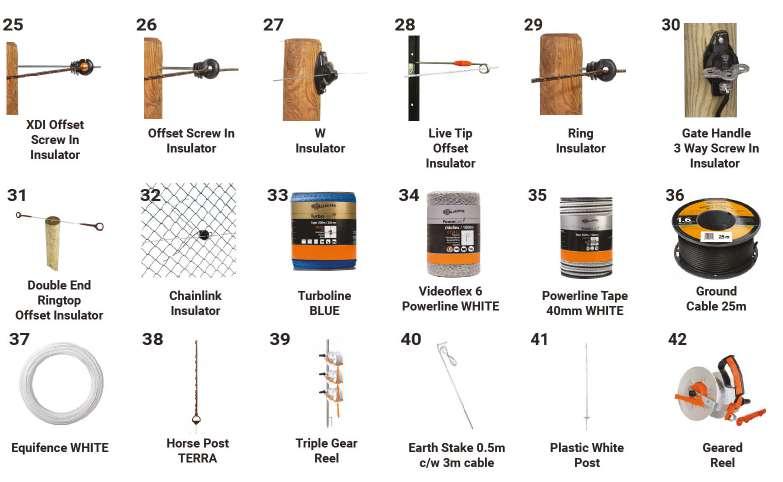 25
XDI Offset Screw In Insulator

26
Offset Screw In Insulator

27
W Insulator

28
Live Tip Offset Insulator

29
Ring Insulator

30
Gate Handle 3 Way Screw In Insulator

31
Double End Ringtop Offset Insulator

32
Chainlink Insulator

33
Turboline BLUE

34
Videoflex 6 Powerline WHITE

35
Powerline Tape 40mm WHITE

36
1.6
25m
Ground Cable 25m

37
Equifence WHITE

38
Horse Post TERRA

39
Triple Gear Reel

40
Earth Stake 0.5m c/w 3m cable

41
Plastic White Post

42
Geared Reel