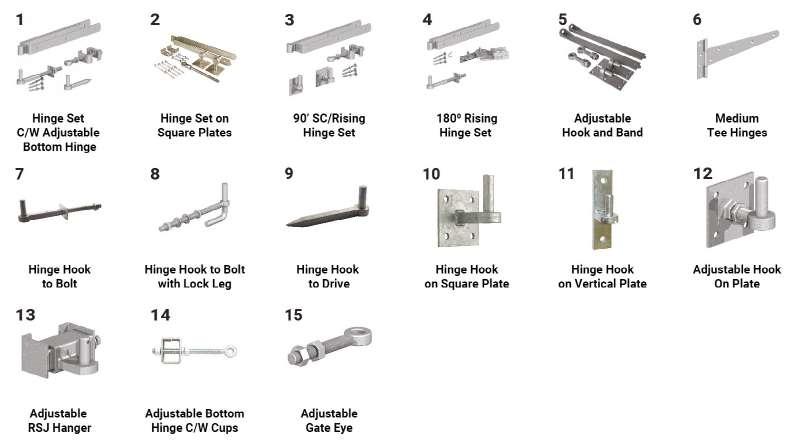 1

Hinge Set C/W Adjustable Bottom Hinge

2

Hinge Set on Square Plates

3

90' SC/Rising Hinge Set

4

180º Rising Hinge Set

5

Adjustable Hook and Band

6

Medium Tee Hinges

7

Hinge Hook to Bolt

8

Hinge Hook to Bolt with Lock Leg

9

Hinge Hook to Drive

10

Hinge Hook on Square Plate

11

Hinge Hook on Vertical Plate

12

Adjustable Hook On Plate

13

Adjustable RSJ Hanger

14

Adjustable Bottom Hinge C/W Cups

15

Adjustable Gate Eye