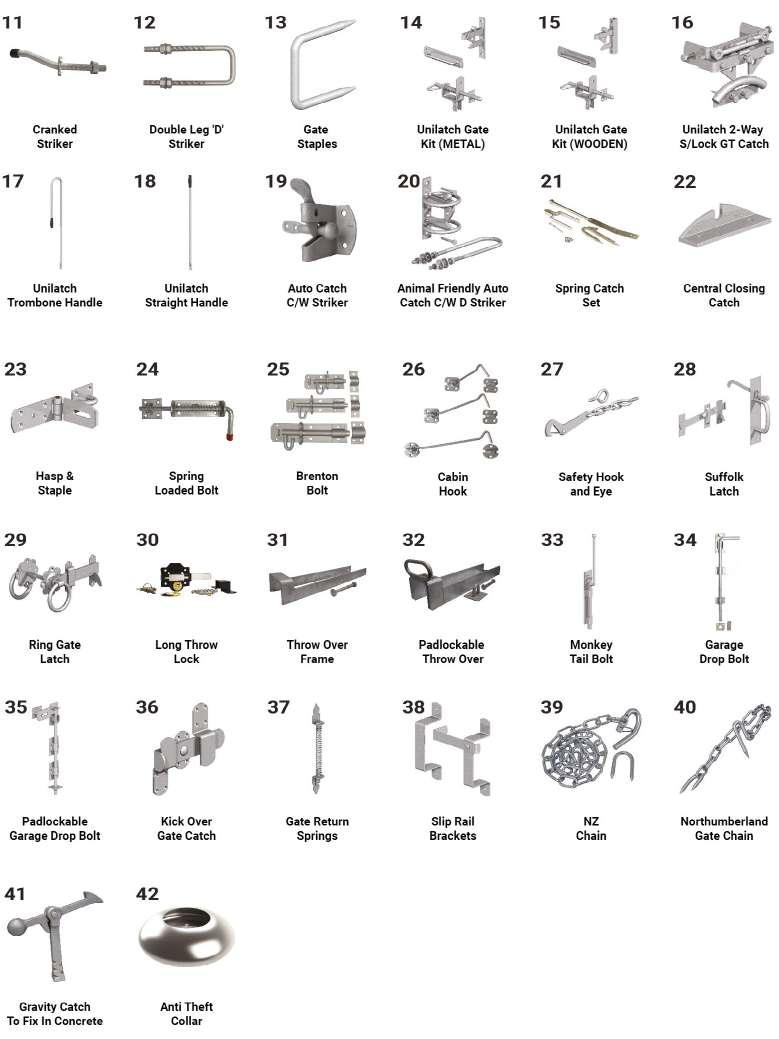 11
Cranked Striker

12
Double Leg 'D' Striker

13
Gate Staples

14
Unilatch Gate Kit (METAL)

15
Unilatch Gate Kit (WOODEN)

16
Unilatch 2-Way S/Lock GT Catch

17
Unilatch Trombone Handle

18
Unilatch Straight Handle

19
Auto Catch C/W Striker

20
Animal Friendly Auto Catch C/W D Striker

21
Spring Catch Set

22
Central Closing Catch

23
Hasp & Staple

24
Spring Loaded Bolt

25
Brenton Bolt

26
Cabin Hook

27
Safety Hook and Eye

28
Suffolk Latch

29
Ring Gate Latch

30
Long Throw Lock

31
Throw Over Frame

32
Padlockable Throw Over

33
Monkey Tail Bolt

34
Garage Drop Bolt

35
Padlockable Garage Drop Bolt

36
Kick Over Gate Catch

37
Gate Return Springs

38
Slip Rail Brackets

39
NZ Chain

40
Northumberland Gate Chain

41
Gravity Catch To Fix In Concrete

42
Anti Theft Collar