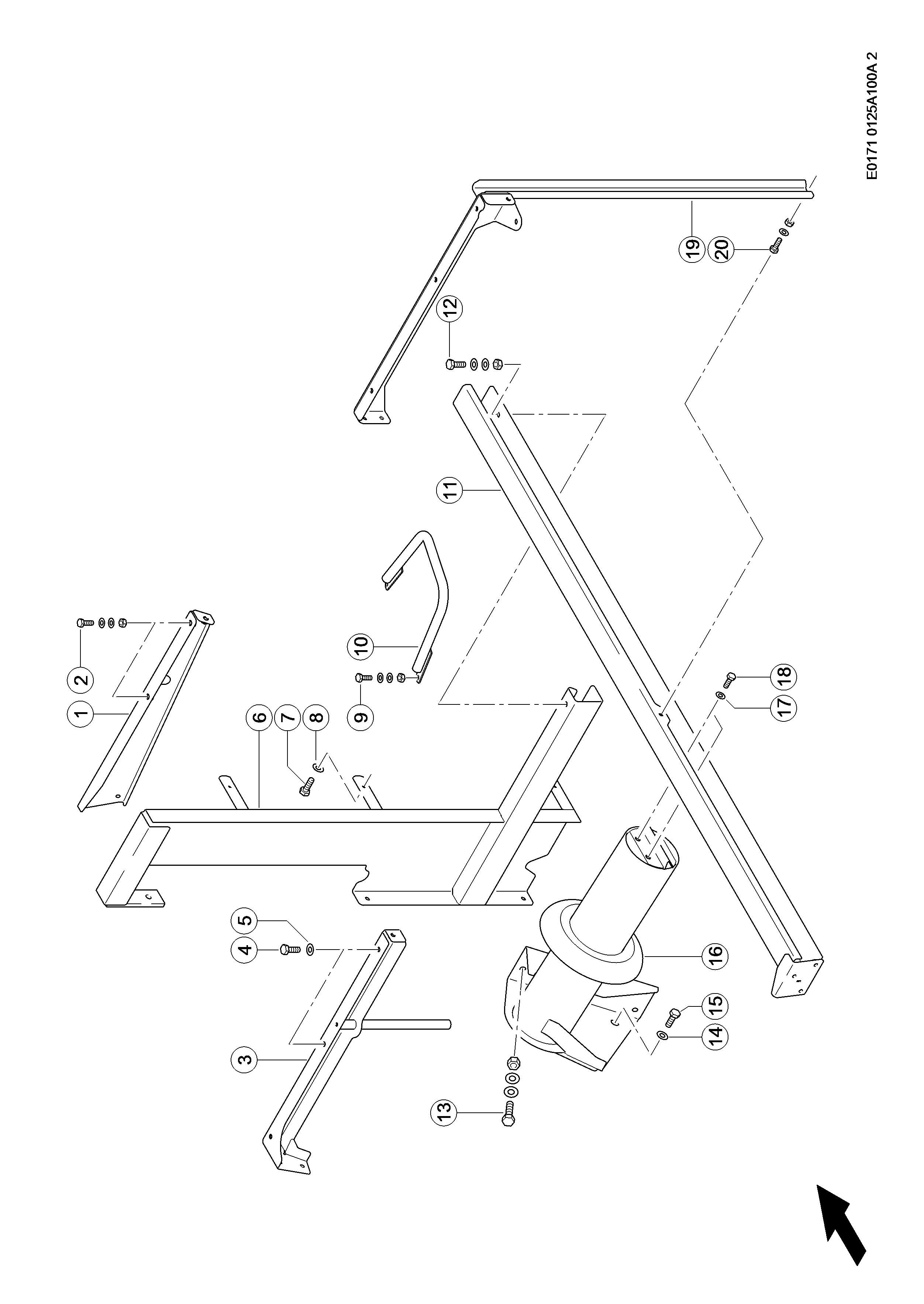 E0171 0125A100A 2

1
2
3
4
5
6
7
8
9
10
11
12
13
14
15
16
17
18
19
20