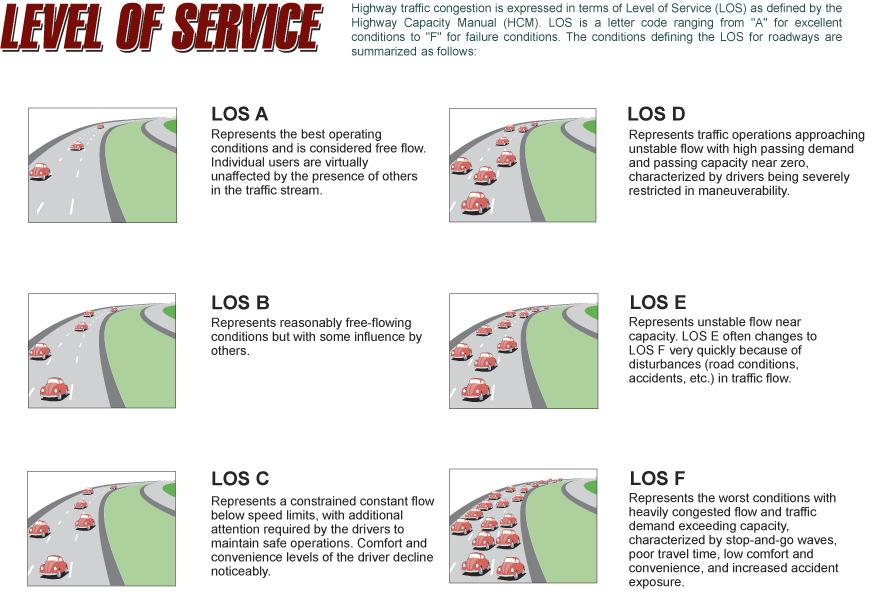 LEVEL OF SERVICE

Highway traffic congestion is expressed in terms of Level of Service (LOS) as defined by the Highway Capacity Manual (HCM). LOS is a letter code ranging from "A" for excellent conditions to "F" for failure conditions. The conditions defining the LOS for roadways are summarized as follows:

LOS A
Represents the best operating conditions and is considered free flow. Individual users are virtually unaffected by the presence of others in the traffic stream.

LOS B
Represents reasonably free-flowing conditions but with some influence by others.

LOS C
Represents a constrained constant flow below speed limits, with additional attention required by the drivers to maintain safe operations. Comfort and convenience levels of the driver decline noticeably.

LOS D
Represents traffic operations approaching unstable flow with high passing demand and passing capacity near zero, characterized by drivers being severely restricted in maneuverability.

LOS E
Represents unstable flow near capacity. LOS E often changes to LOS F very quickly because of disturbances (road conditions, accidents, etc.) in traffic flow.

LOS F
Represents the worst conditions with heavily congested flow and traffic demand exceeding capacity, characterized by stop-and-go waves, poor travel time, low comfort and convenience, and increased accident exposure.