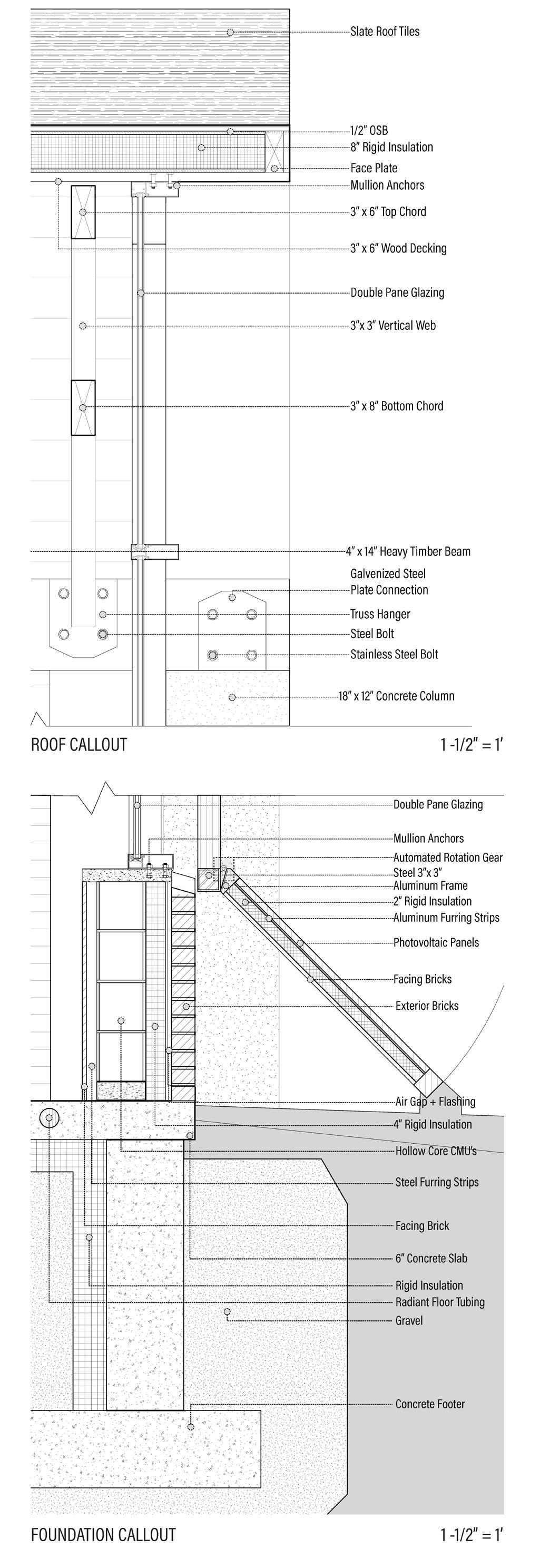 Slate Roof Tiles

1/2" OSB
8" Rigid Insulation
Face Plate
Mullion Anchors
3" x 6" Top Chord
3" x 6" Wood Decking
Double Pane Glazing
3"x 3" Vertical Web
3" x 8" Bottom Chord
4" x 14" Heavy Timber Beam
Galvenized Steel Plate Connection
Truss Hanger
Steel Bolt
Stainless Steel Bolt
18" x 12" Concrete Column

ROOF CALLOUT

1 -1/2" = 1'

Double Pane Glazing
Mullion Anchors
Automated Rotation Gear
Steel 3"x 3"
Aluminum Frame
2" Rigid Insulation
Aluminum Furring Strips
Photovoltaic Panels
Facing Bricks
Exterior Bricks
Air Gap + Flashing
4" Rigid Insulation
Hollow Core CMU's
Steel Furring Strips
Facing Brick
6" Concrete Slab
Rigid Insulation
Radiant Floor Tubing
Gravel
Concrete Footer

FOUNDATION CALLOUT

1 -1/2" = 1'