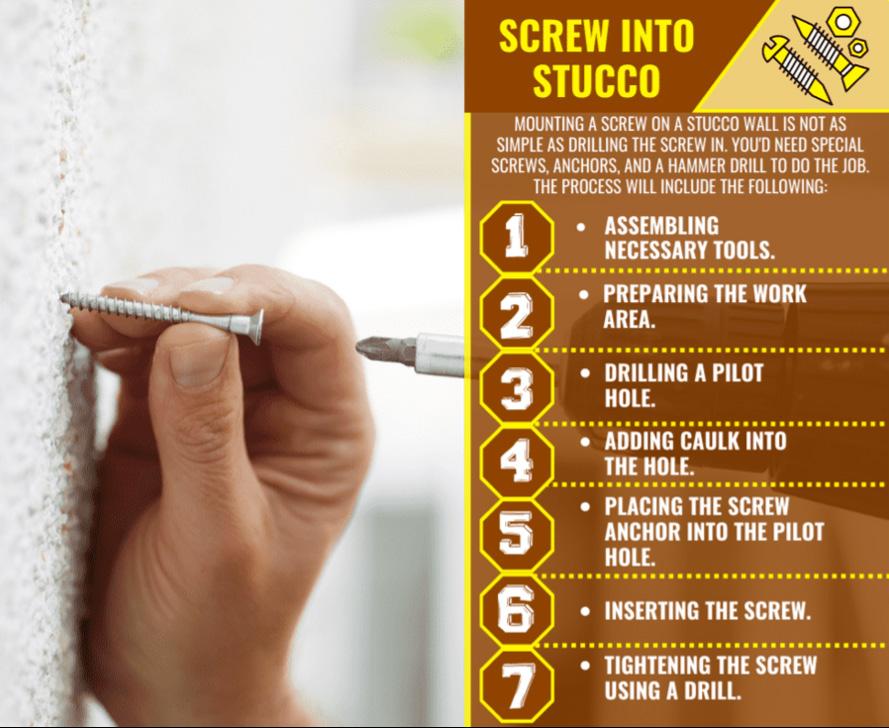 SCREW INTO STUCCO

MOUNTING A SCREW ON A STUCCO WALL IS NOT AS SIMPLE AS DRILLING THE SCREW IN. YOU'D NEED SPECIAL SCREWS, ANCHORS, AND A HAMMER DRILL TO DO THE JOB. THE PROCESS WILL INCLUDE THE FOLLOWING:

1 • ASSEMBLING NECESSARY TOOLS.

2 • PREPARING THE WORK AREA.

3 • DRILLING A PILOT HOLE.

4 • ADDING CAULK INTO THE HOLE.

5 • PLACING THE SCREW ANCHOR INTO THE PILOT HOLE.

6 • INSERTING THE SCREW.

7 • TIGHTENING THE SCREW USING A DRILL.