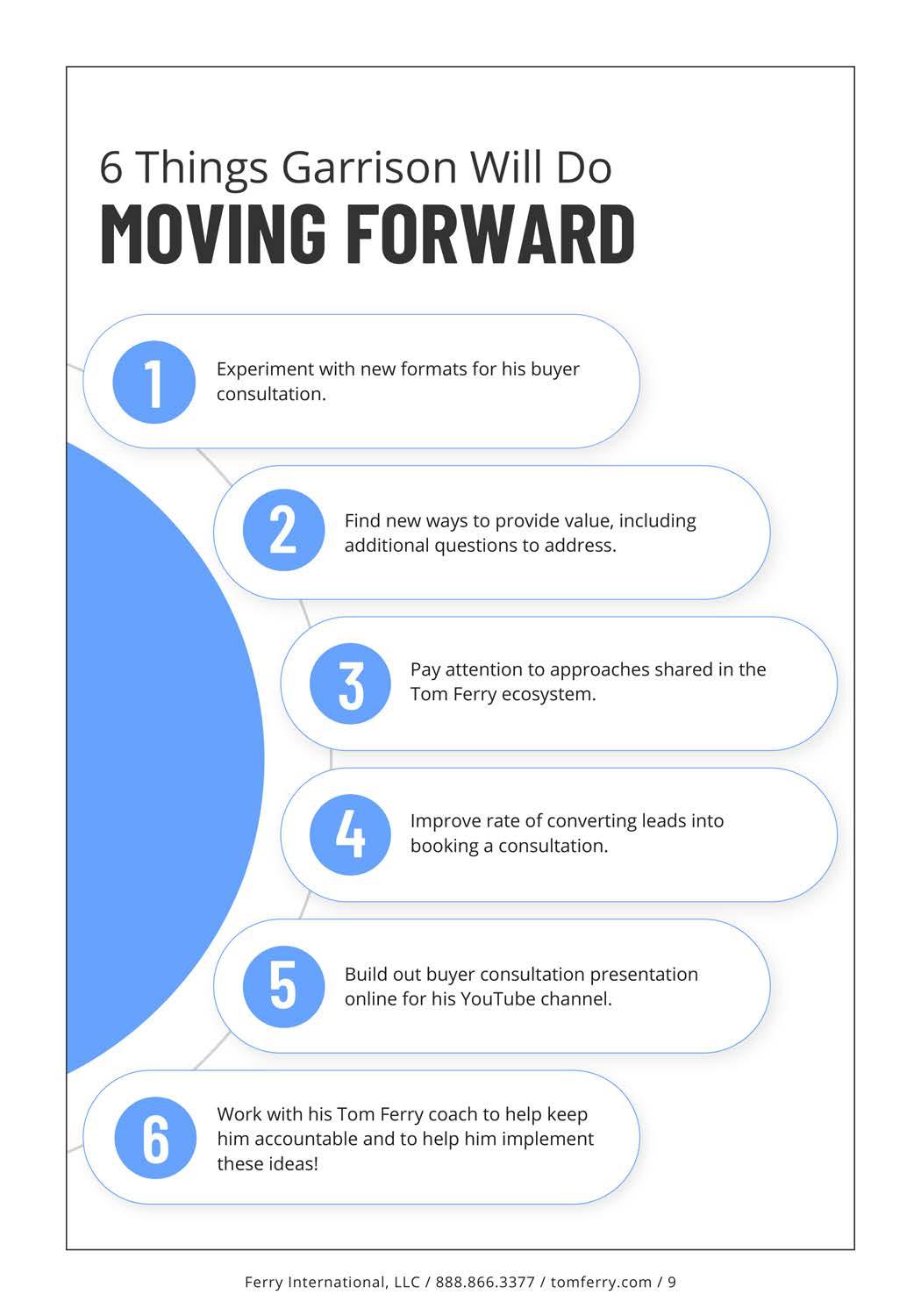 6 Things Garrison Will Do
MOVING FORWARD

1
Experiment with new formats for his buyer consultation.

2
Find new ways to provide value, including additional questions to address.

3
Pay attention to approaches shared in the Tom Ferry ecosystem.

4
Improve rate of converting leads into booking a consultation.

5
Build out buyer consultation presentation online for his YouTube channel.

6
Work with his Tom Ferry coach to help keep him accountable and to help him implement these ideas!

Ferry International, LLC / 888.866.3377 / tomferry.com / 9