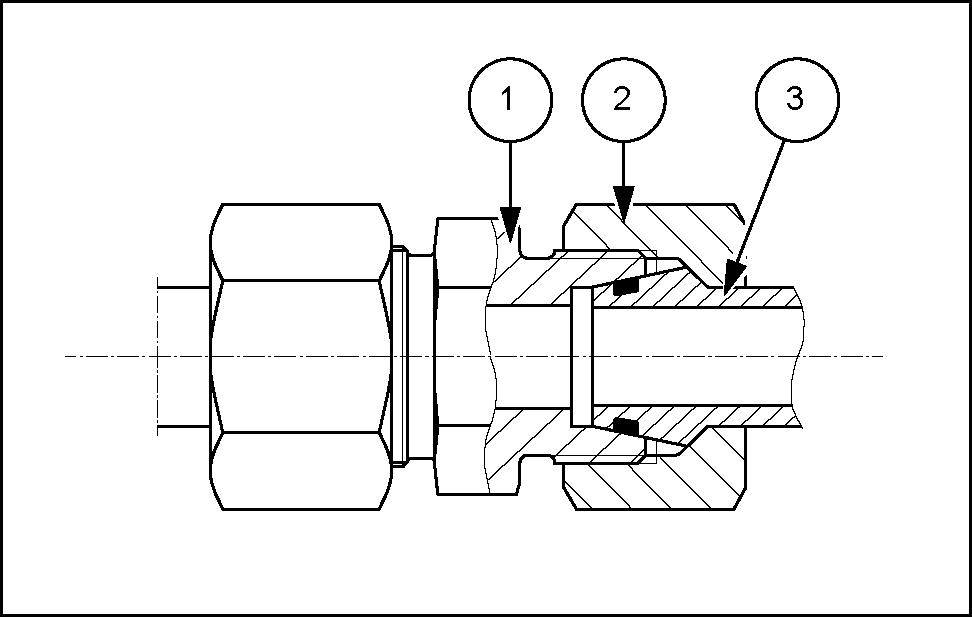 1
2
3