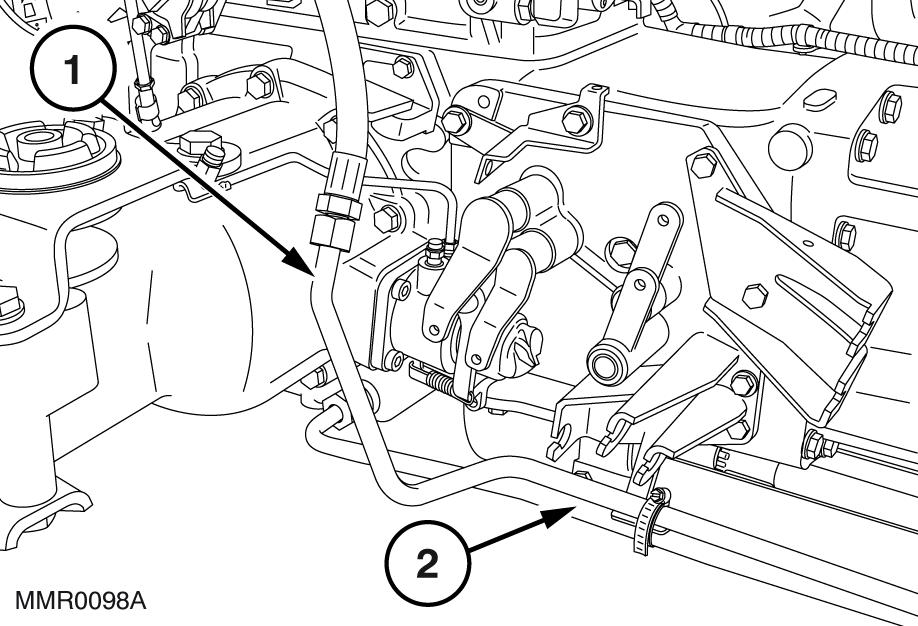 1

2

MMR0098A