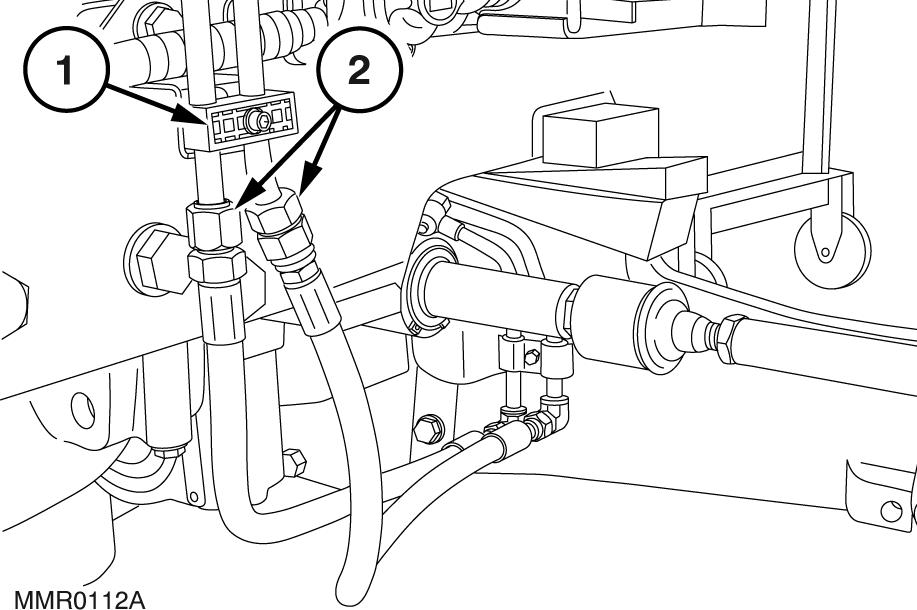 1
2
MMR0112A