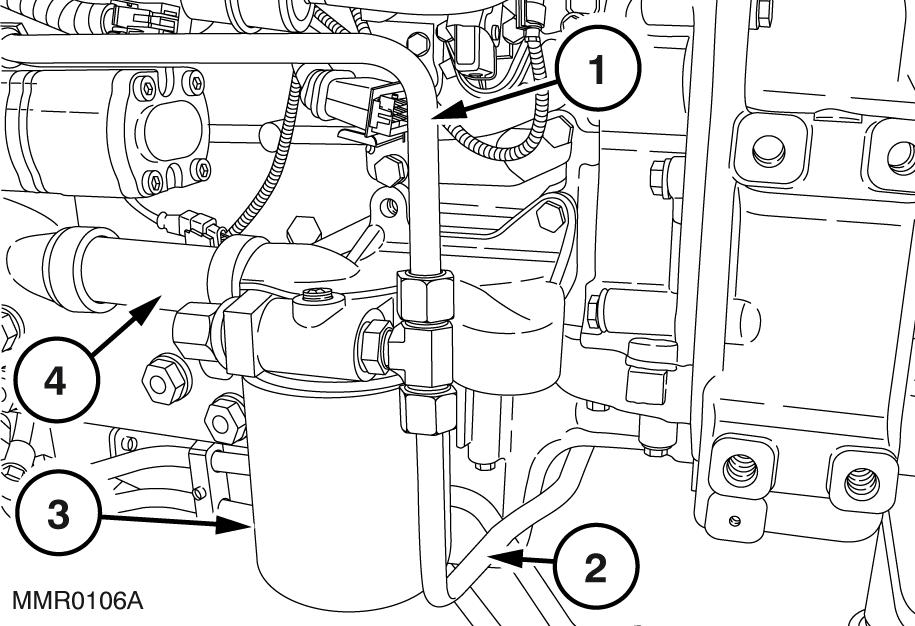 1
4
3
2
MMR0106A