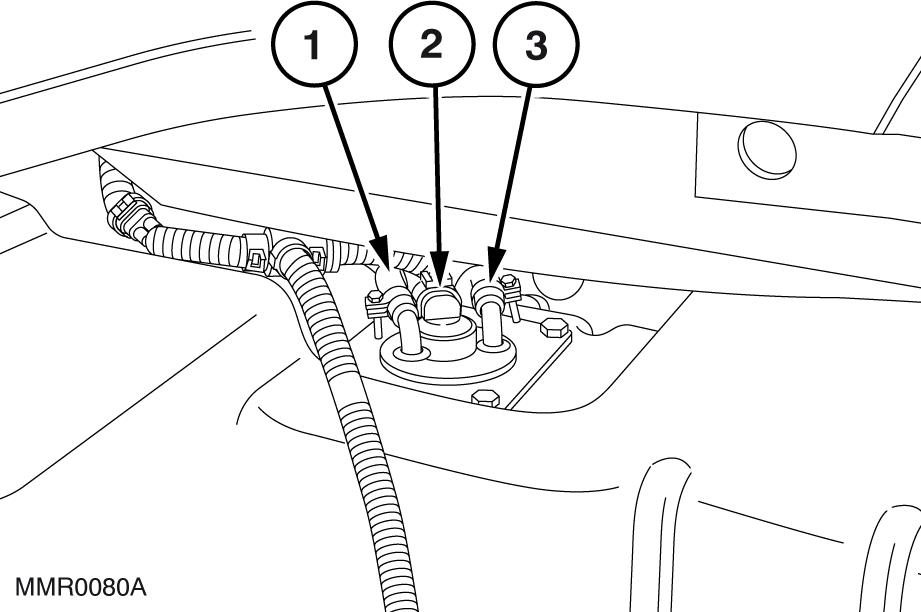 1
2
3
MMR0080A