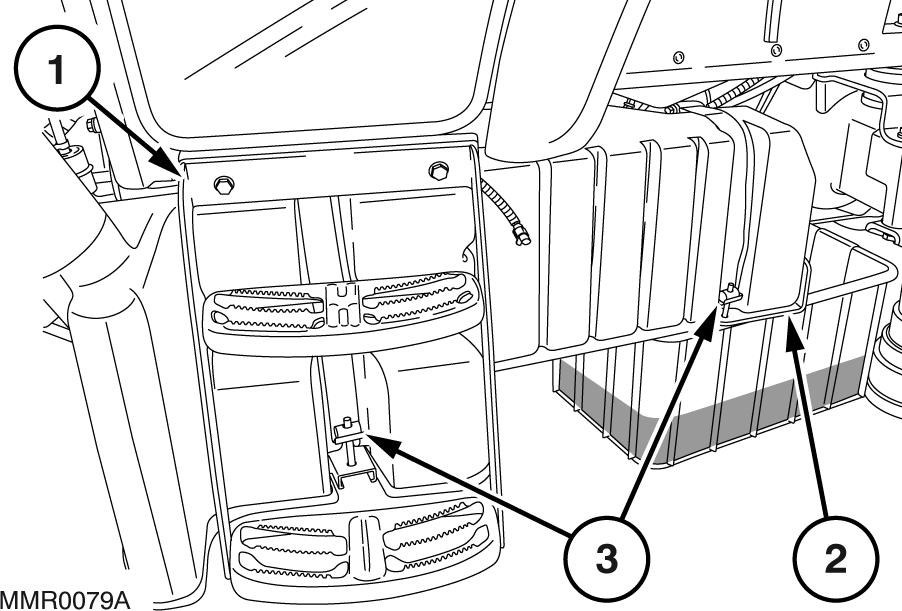 1

3

2

MMR0079A