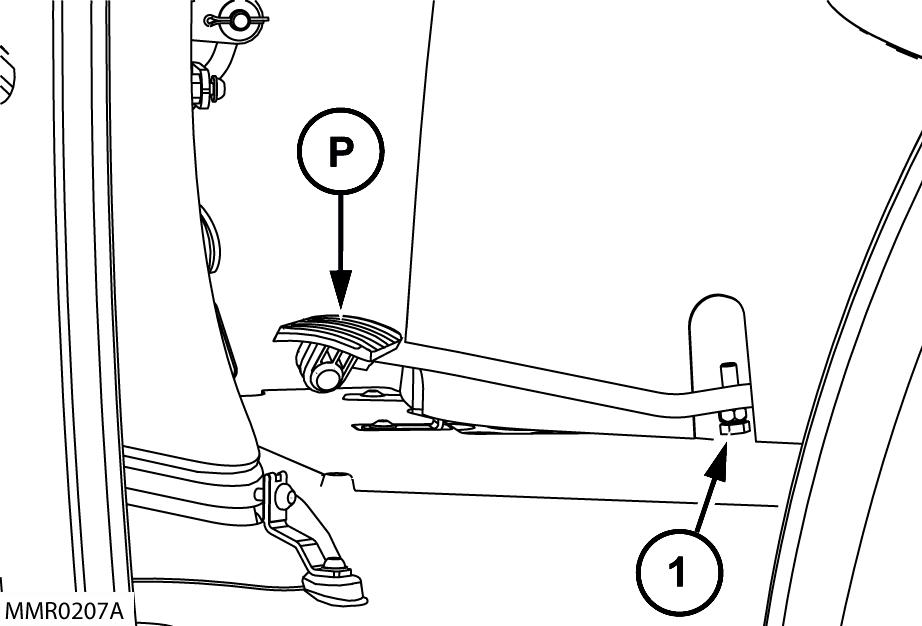 P

1

MMR0207A