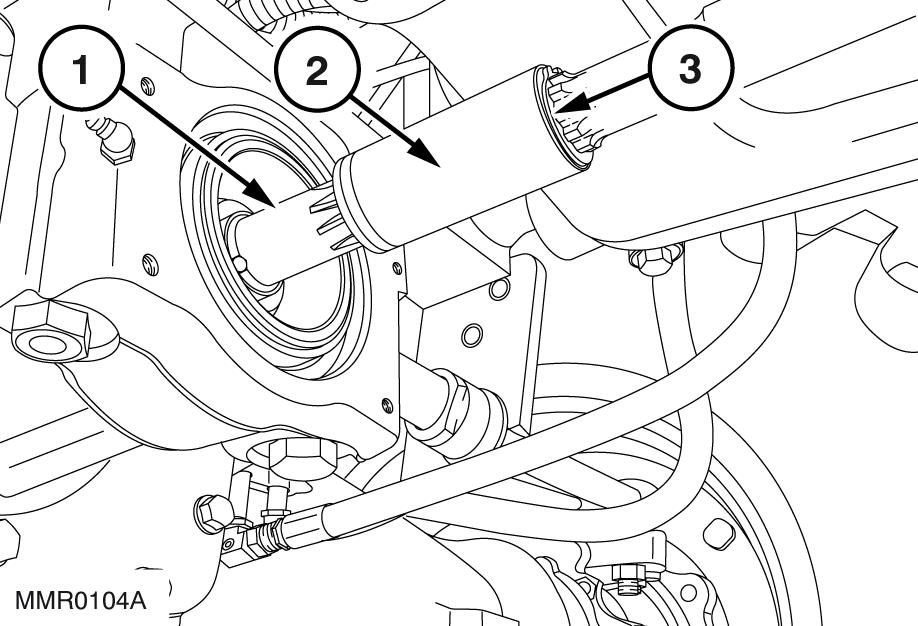 1
2
3
MMR0104A