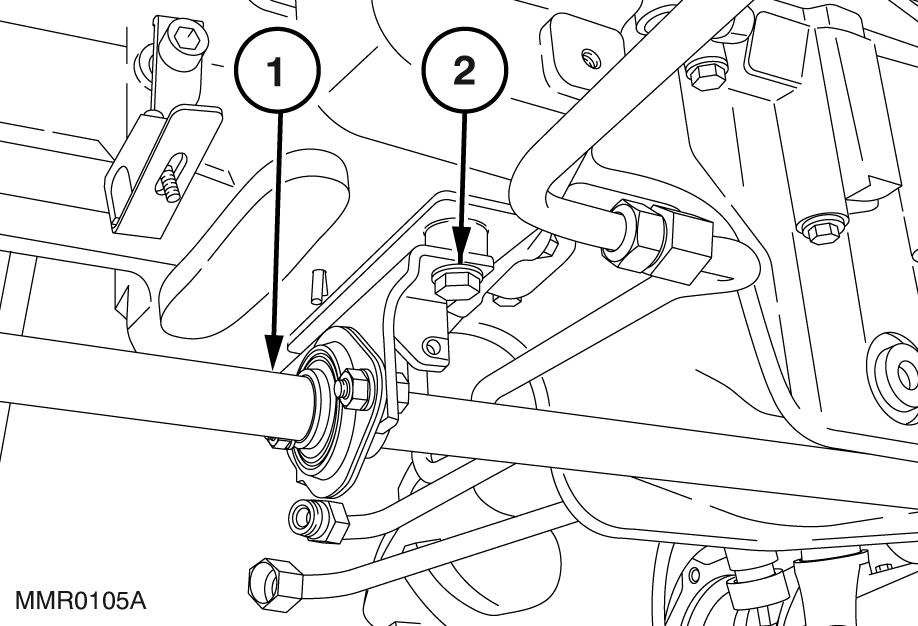 1

2

MMR0105A