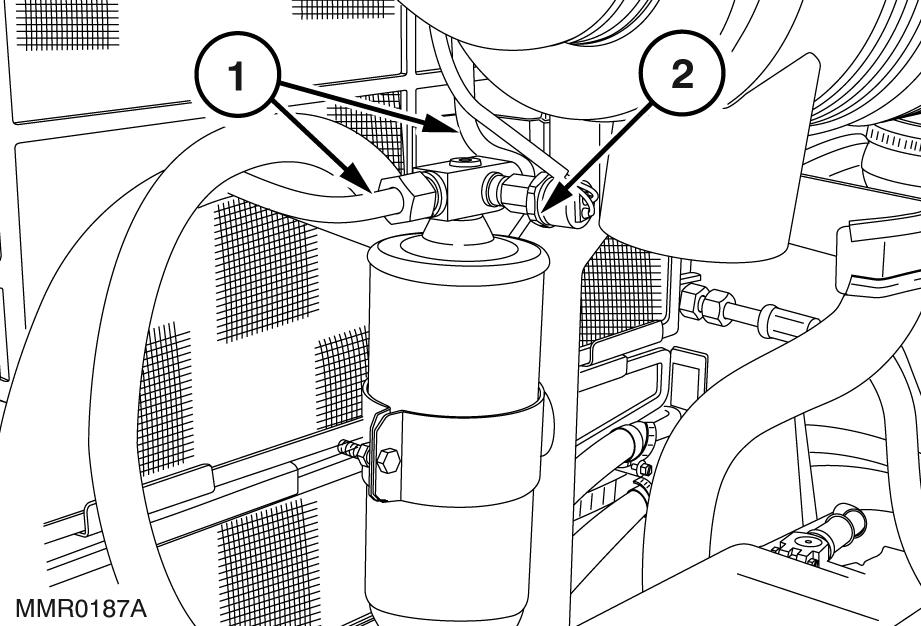 1
2
MMR0187A