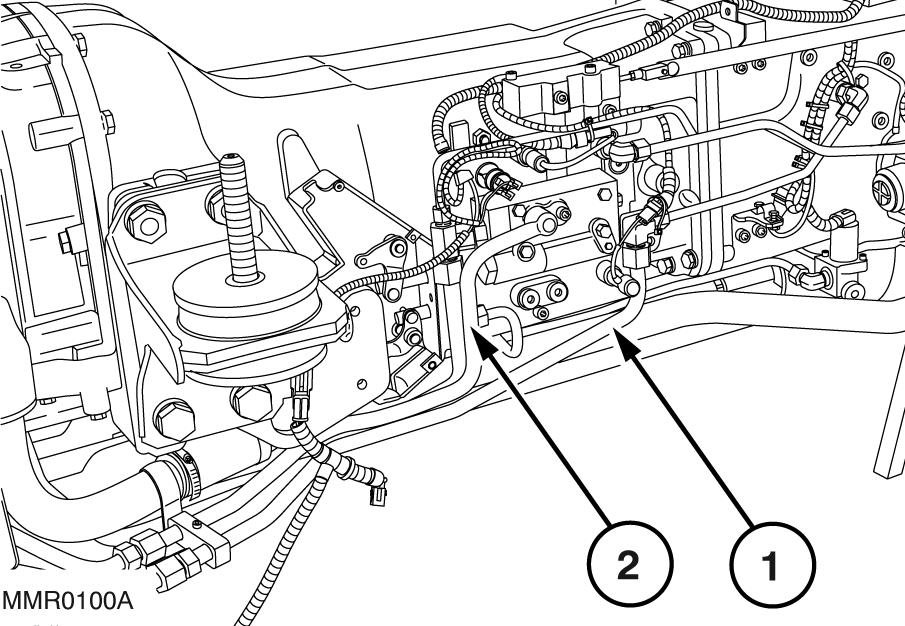 2

1

MMR0100A