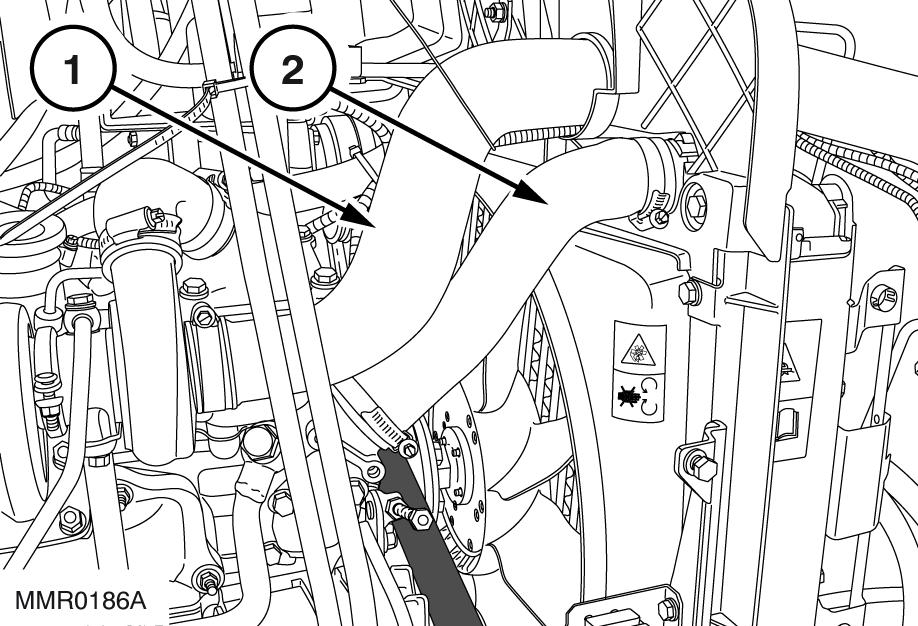 1
2
MMR0186A