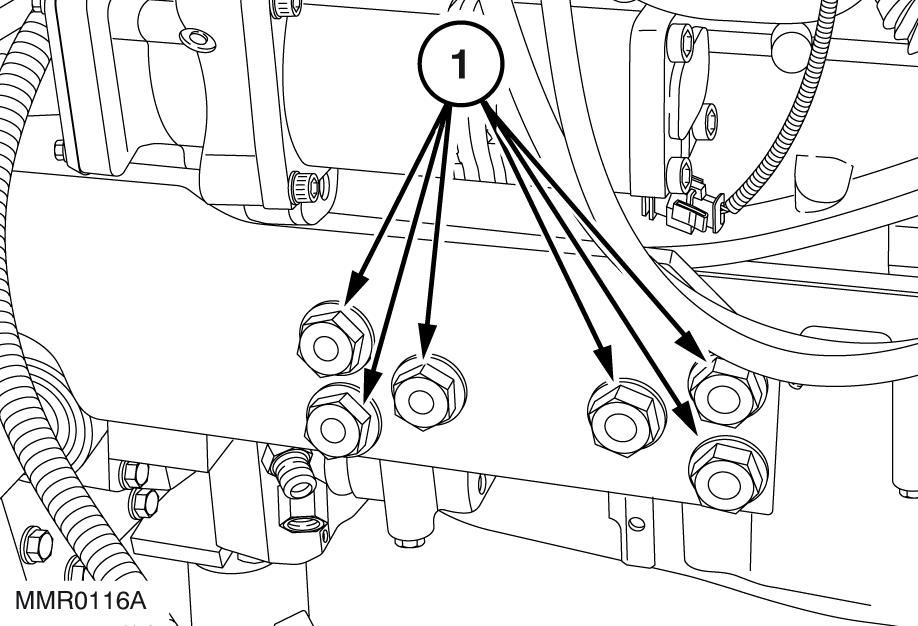 1

MMR0116A