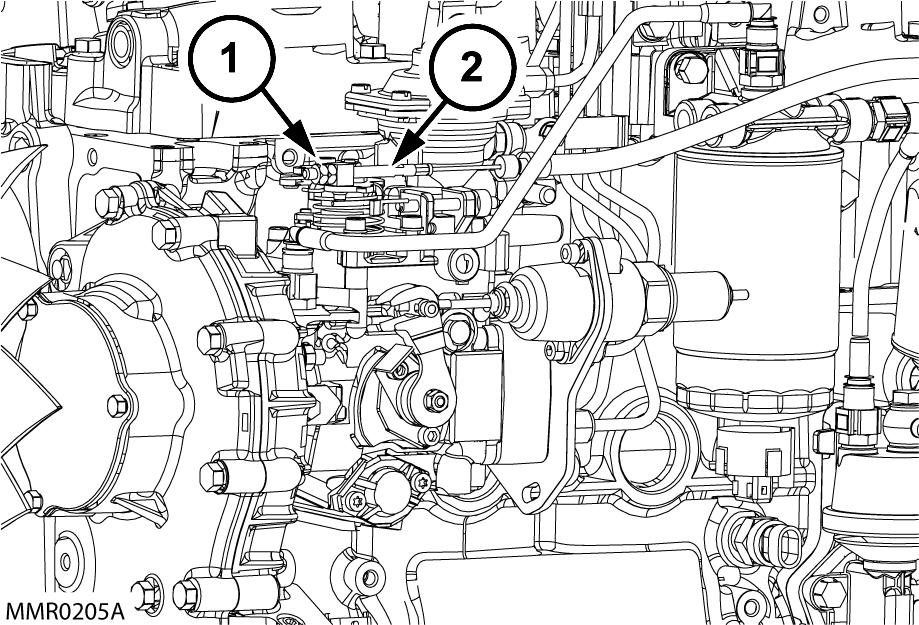 1
2
MMR0205A