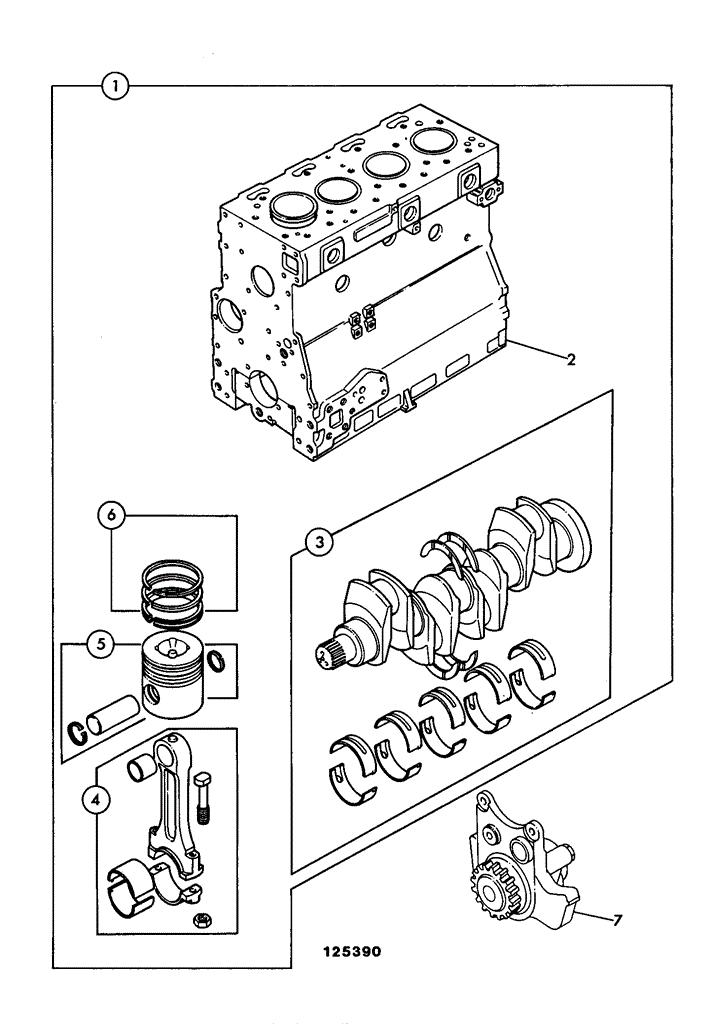 1
2
6
3
5
4
7
125390