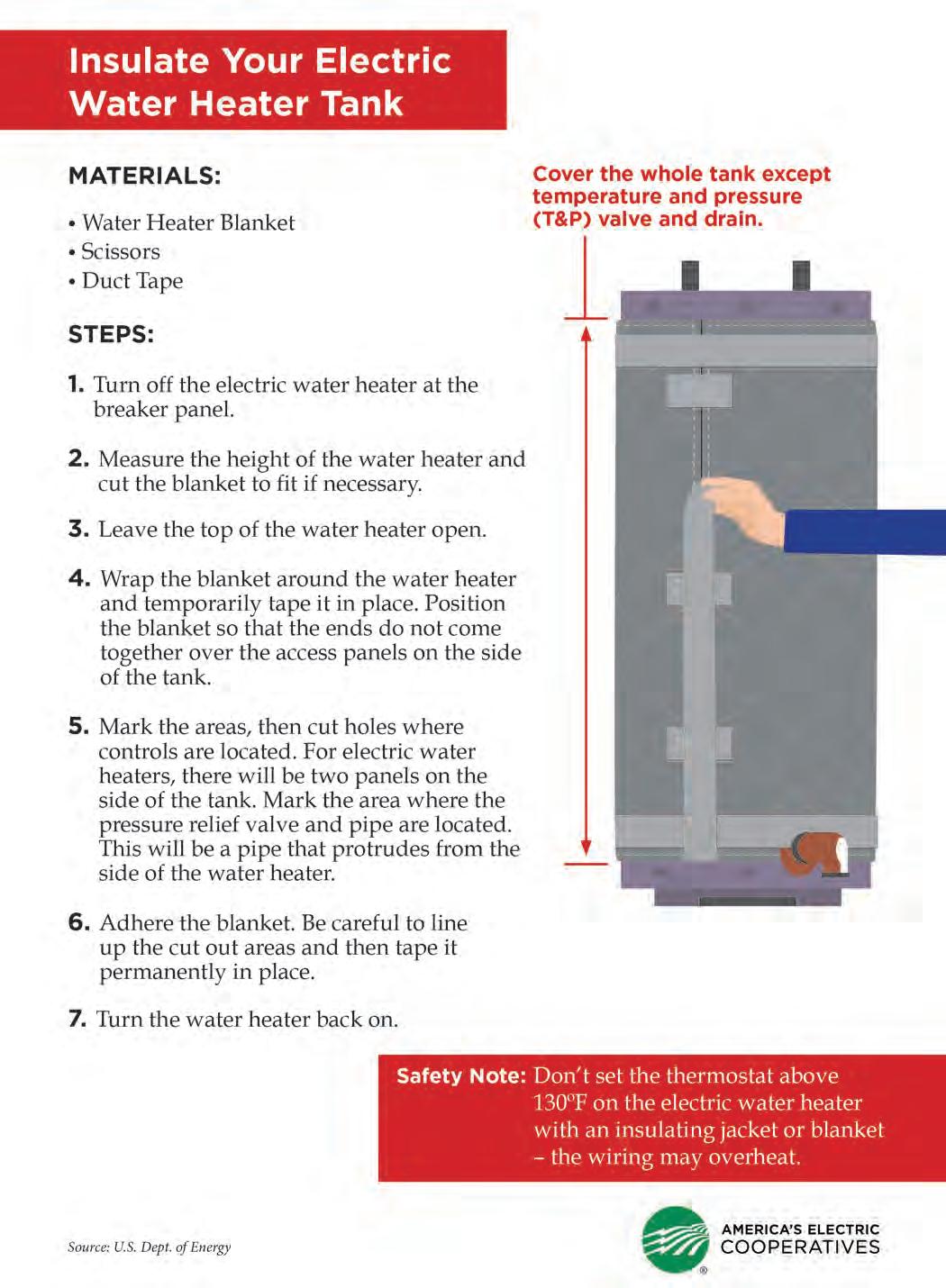 Insulate Your Electric Water Heater Tank

MATERIALS:

• Water Heater Blanket
• Scissors
• Duct Tape

STEPS:

1. Turn off the electric water heater at the breaker panel.

2. Measure the height of the water heater and cut the blanket to fit if necessary.

3. Leave the top of the water heater open.

4. Wrap the blanket around the water heater and temporarily tape it in place. Position the blanket so that the ends do not come together over the access panels on the side of the tank.

5. Mark the areas, then cut holes where controls are located. For electric water heaters, there will be two panels on the side of the tank. Mark the area where the pressure relief valve and pipe are located. This will be a pipe that protrudes from the side of the water heater.

6. Adhere the blanket. Be careful to line up the cut out areas and then tape it permanently in place.

7. Turn the water heater back on.

Cover the whole tank except temperature and pressure (T&P) valve and drain.

Safety Note: Don't set the thermostat above 130ºF on the electric water heater with an insulating jacket or blanket – the wiring may overheat.

Source: U.S. Dept. of Energy

AMERICA'S ELECTRIC COOPERATIVES