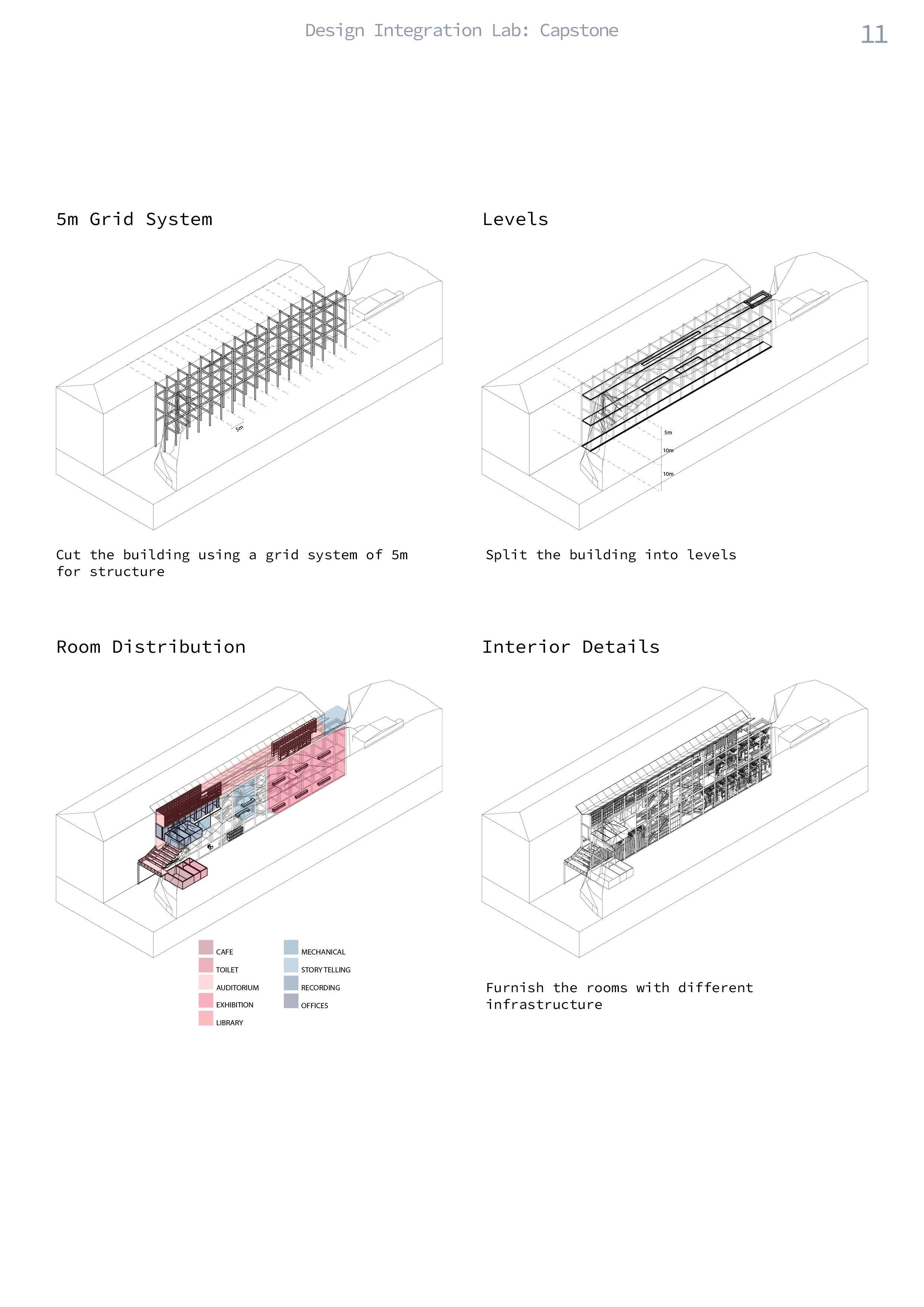 Design Integration Lab: Capstone

11

5m Grid System

5m

Cut the building using a grid system of 5m for structure

Levels

5m

10m

10m

Split the building into levels

Room Distribution

CAFE

TOILET

AUDITORIUM

EXHIBITION

LIBRARY

MECHANICAL

STORY TELLING

RECORDING

OFFICES

Interior Details

Furnish the rooms with different infrastructure