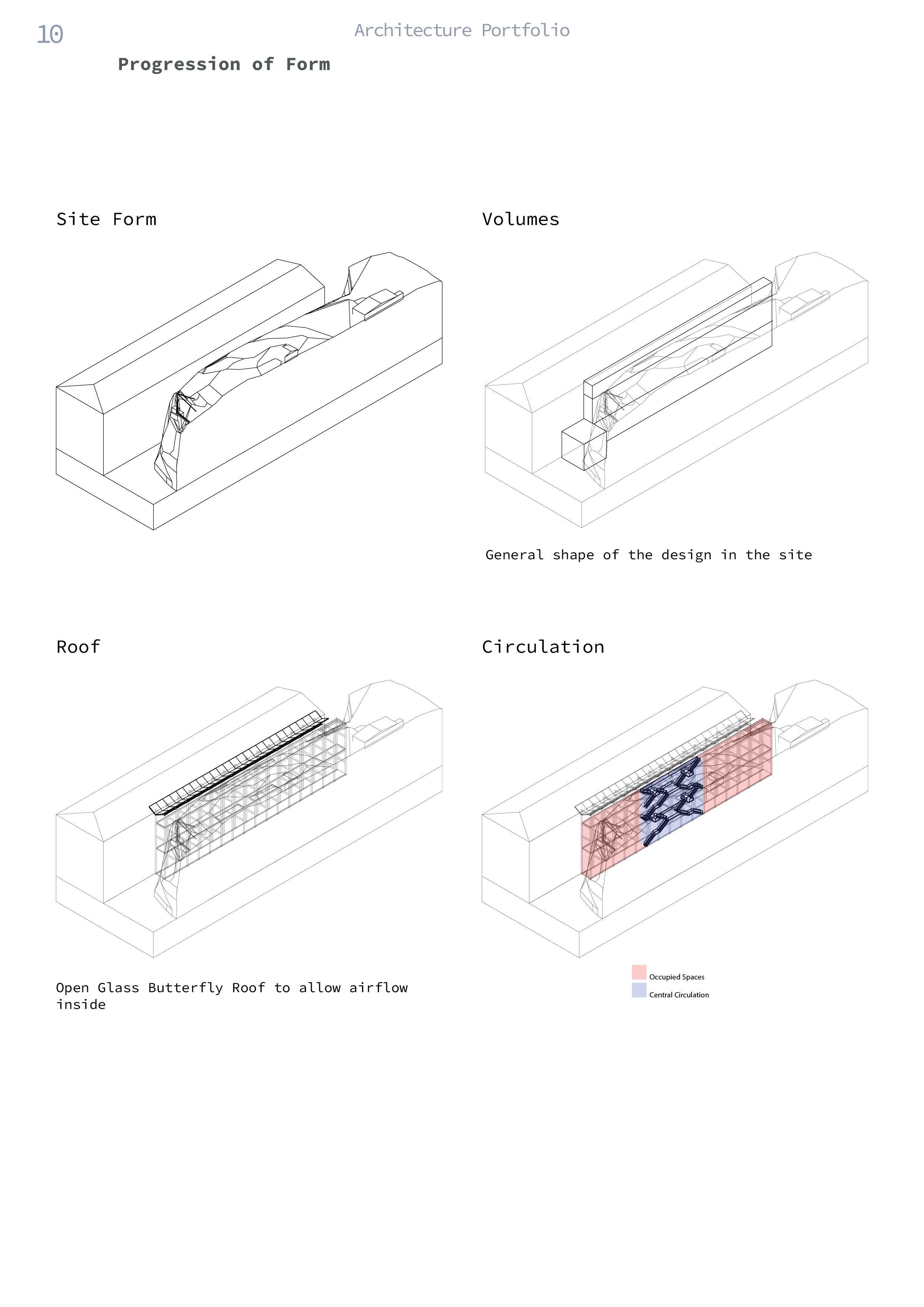 10

Architecture Portfolio

Progression of Form

Site Form

Volumes

General shape of the design in the site

Roof

Open Glass Butterfly Roof to allow airflow inside

Circulation

Occupied Spaces

Central Circulation