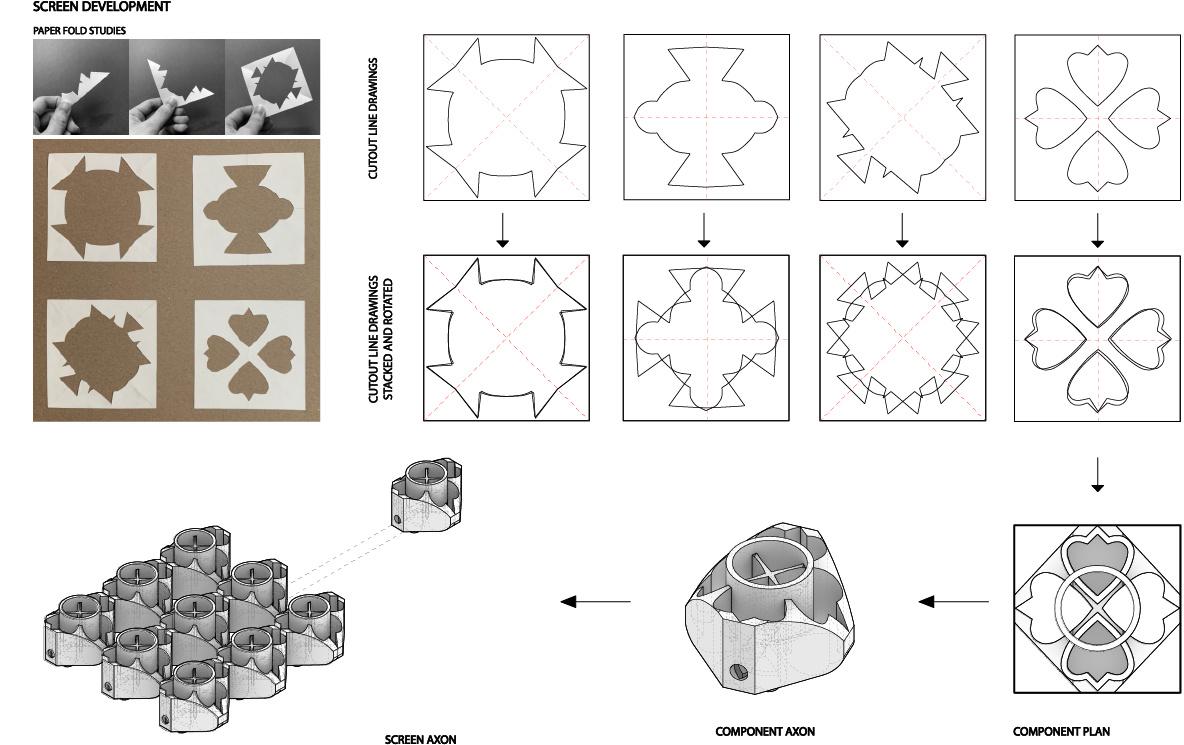 SCREEN DEVELOPMENT

PAPER FOLD STUDIES

CUTOUT LINE DRAWINGS

CUTOUT LINE DRAWINGS STACKED AND ROTATED

SCREEN AXON

COMPONENT AXON

COMPONENT PLAN