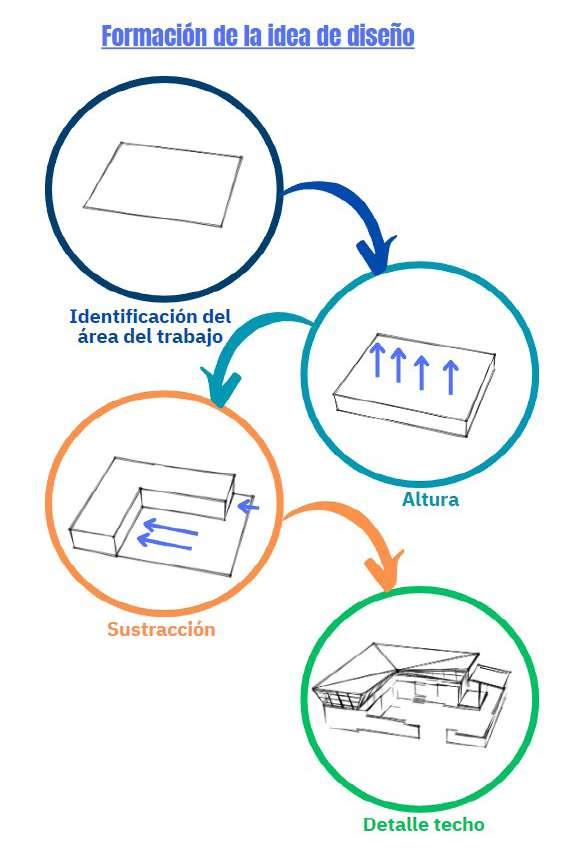 Formación de la idea de diseño

Identificación del área del trabajo

Altura

Sustracción

Detalle techo