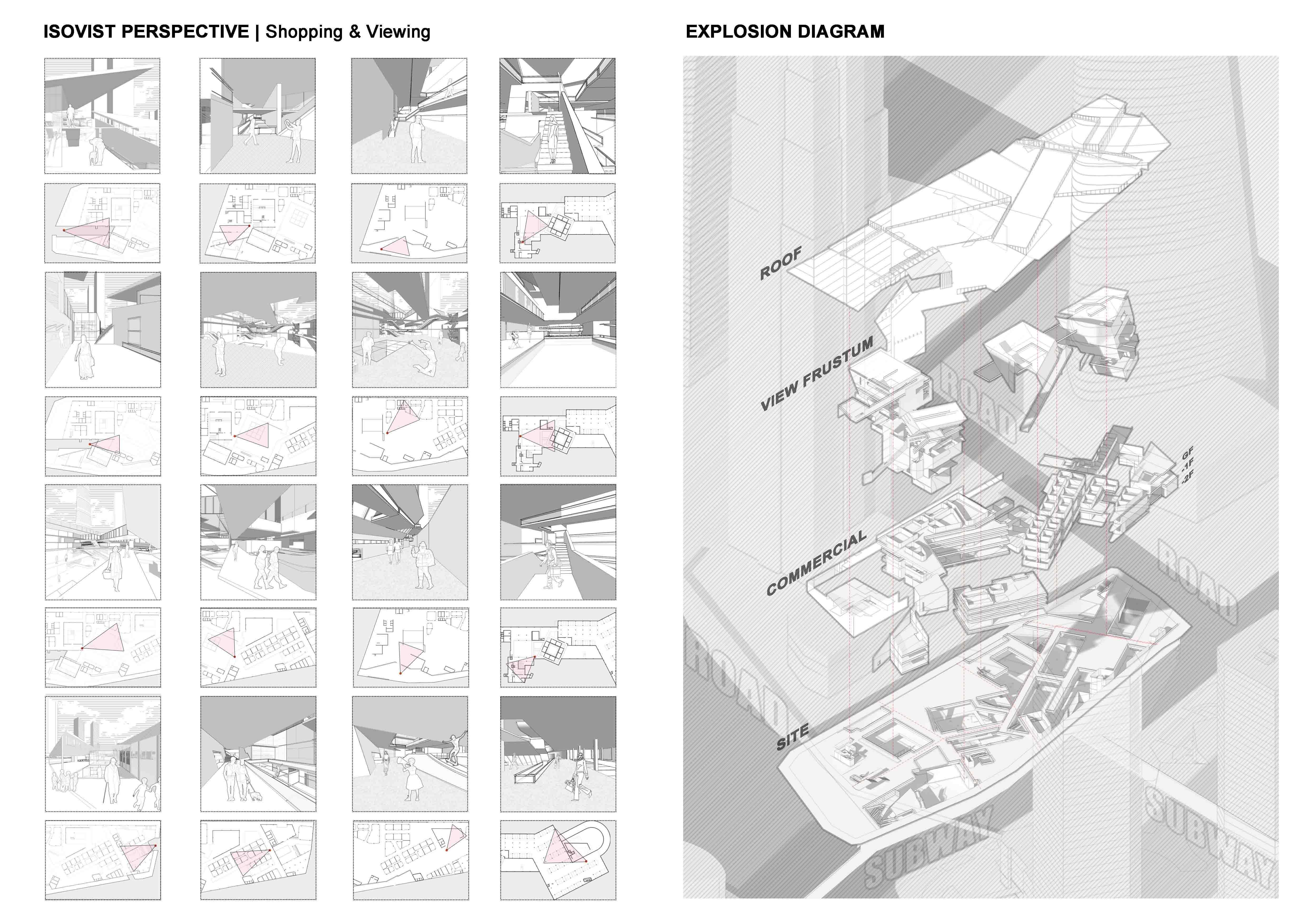 ISOVIST PERSPECTIVE | Shopping & Viewing

EXPLOSION DIAGRAM

ROOF

VIEW FRUSTUM

ROAD

GF
-1F
-2F

COMMERCIAL

ROAD

ROAD

SITE

SUBWAY

SUBWAY