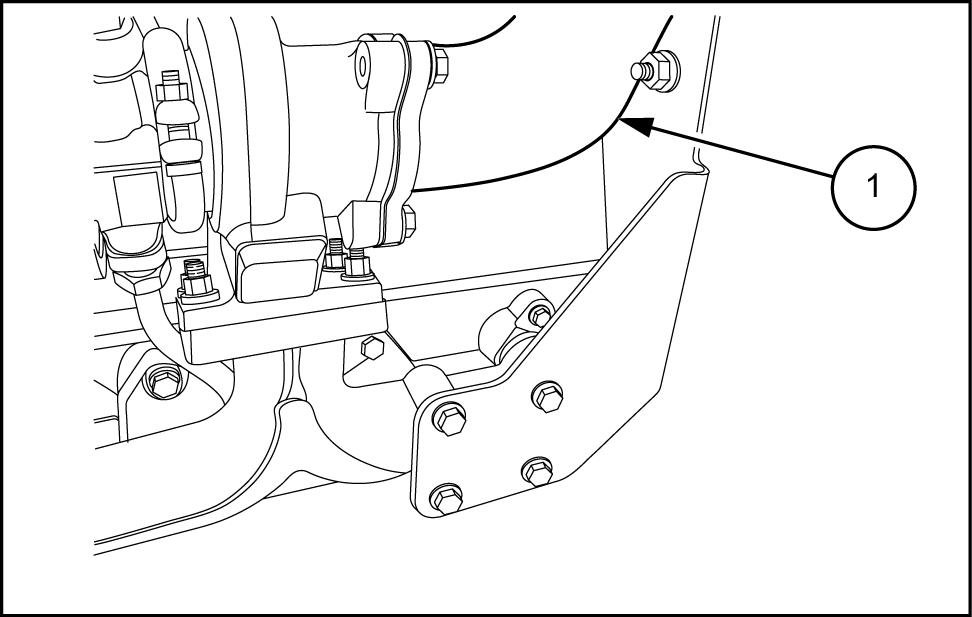 1