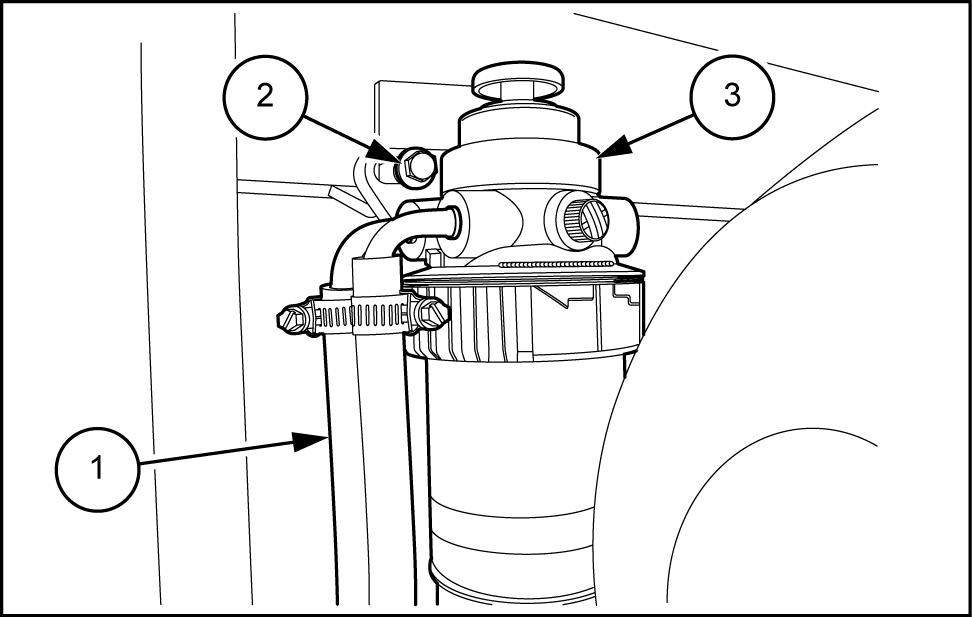 2
3
1