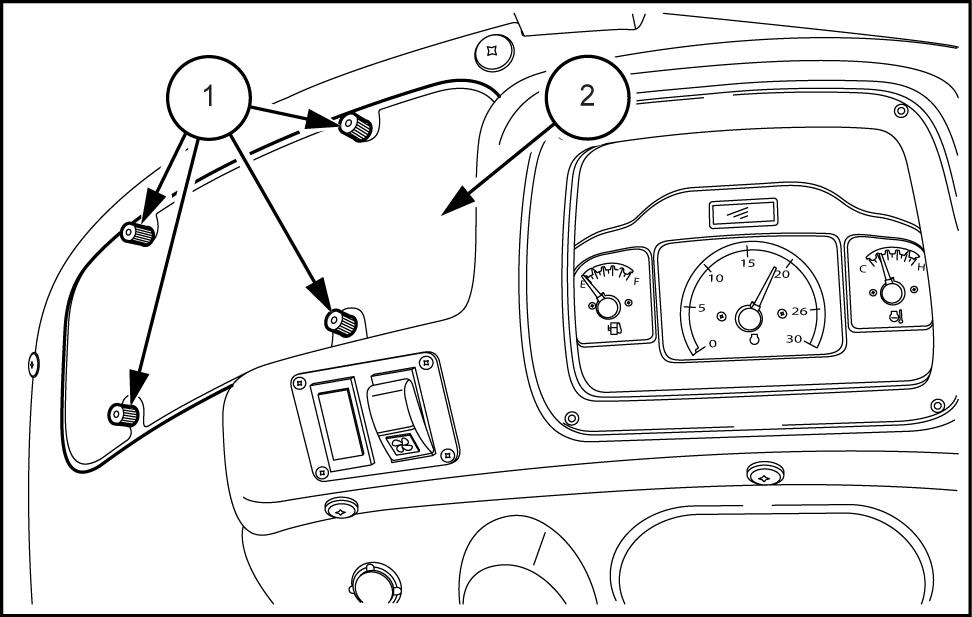 1
2
E F
0 5 10 15 20 26 30
C H